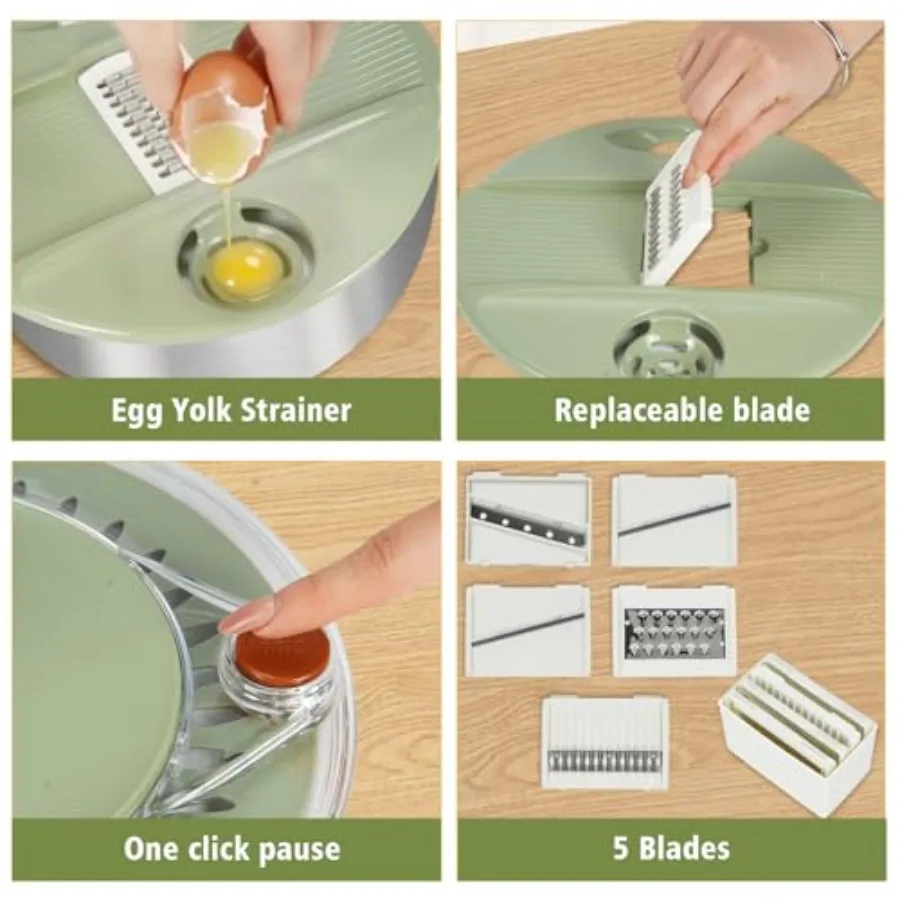 Egg Yolk Strainer

Replaceable blade

One click pause

5 Blades