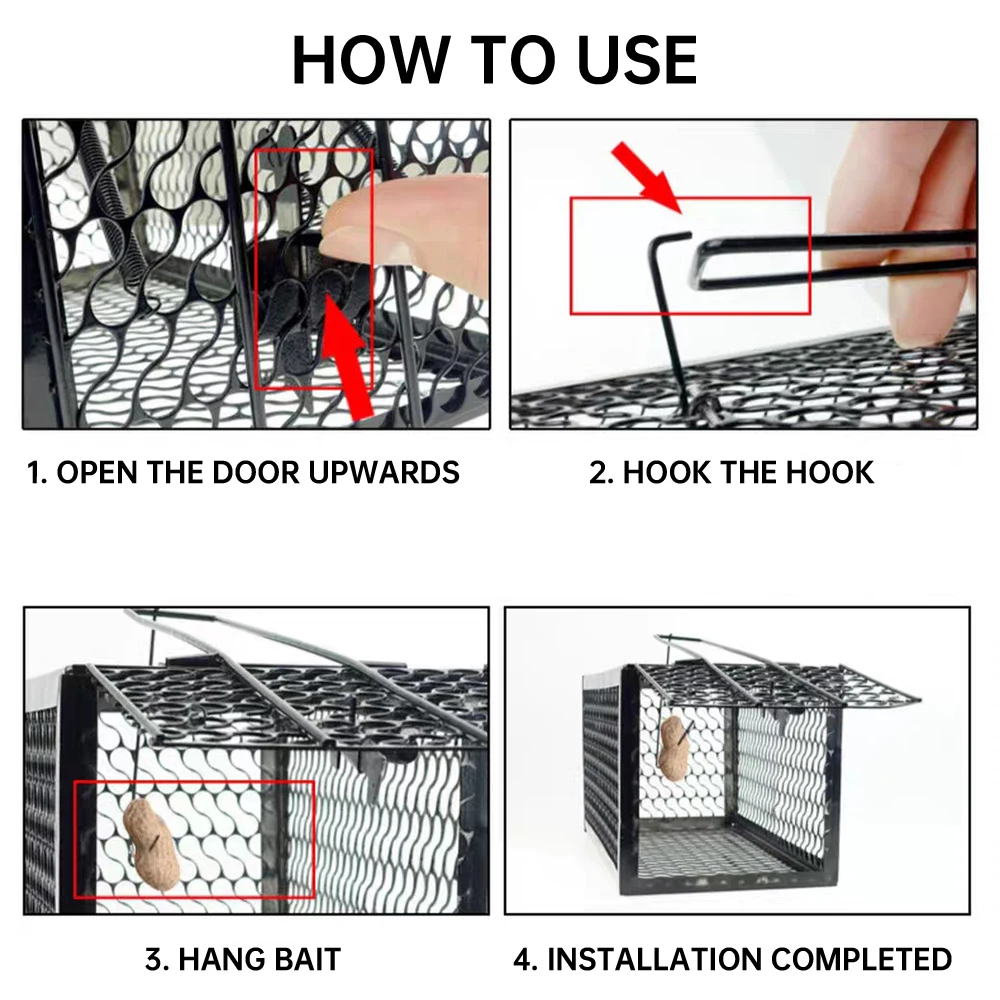 HOW TO USE

1. OPEN THE DOOR UPWARDS

2. HOOK THE HOOK

3. HANG BAIT

4. INSTALLATION COMPLETED