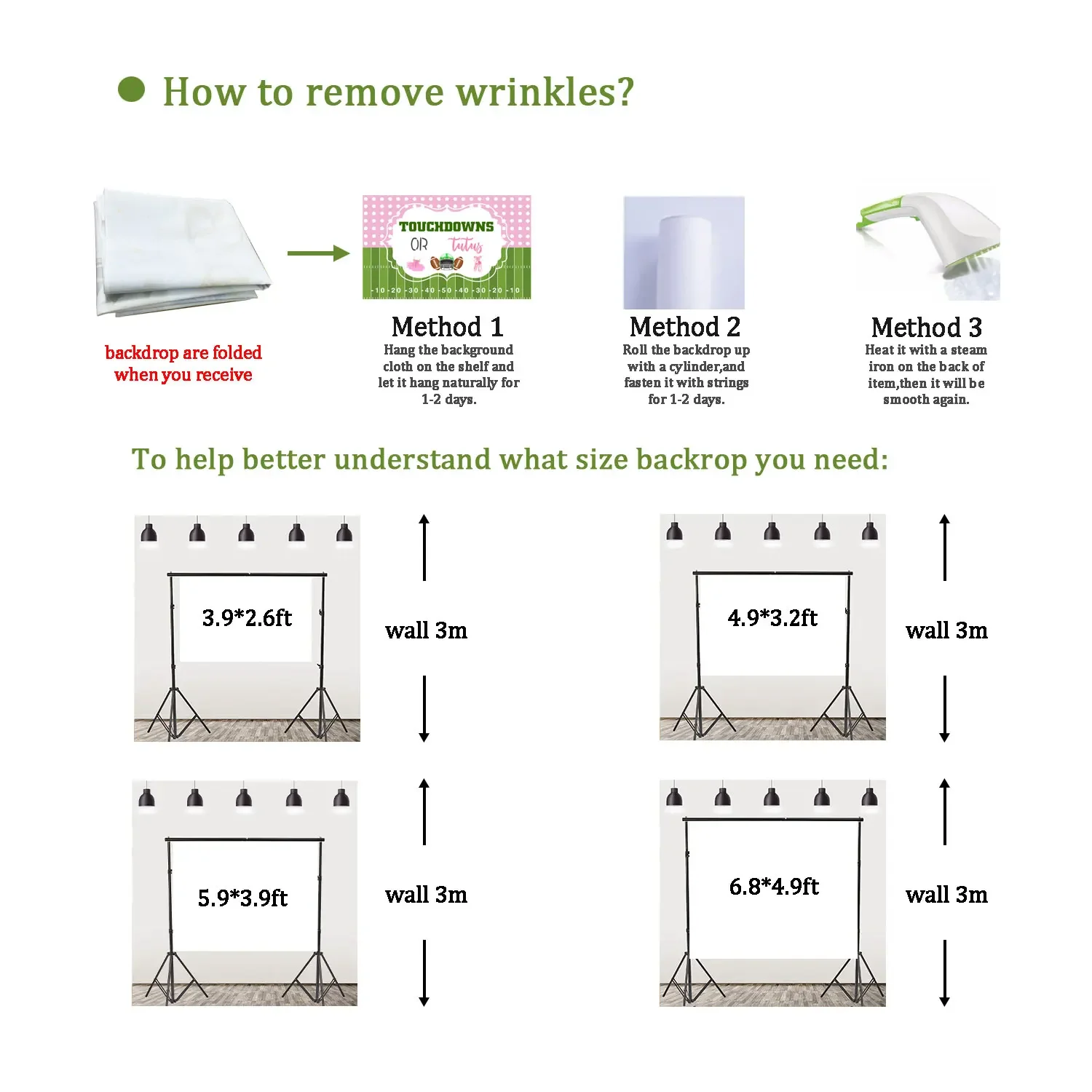 How to remove wrinkles?

backdrop are folded when you receive

TOUCHDOWNS OR Tutus

10 20 30 40 50 40 30 20 10

Method 1
Hang the background cloth on the shelf and let it hang naturally for 1-2 days.

Method 2
Roll the backdrop up with a cylinder,and fasten it with strings for 1-2 days.

Method 3
Heat it with a steam iron on the back of item,then it will be smooth again.

To help better understand what size backrop you need:

3.9*2.6ft

wall 3m

4.9*3.2ft

wall 3m

5.9*3.9ft

wall 3m

6.8*4.9ft

wall 3m