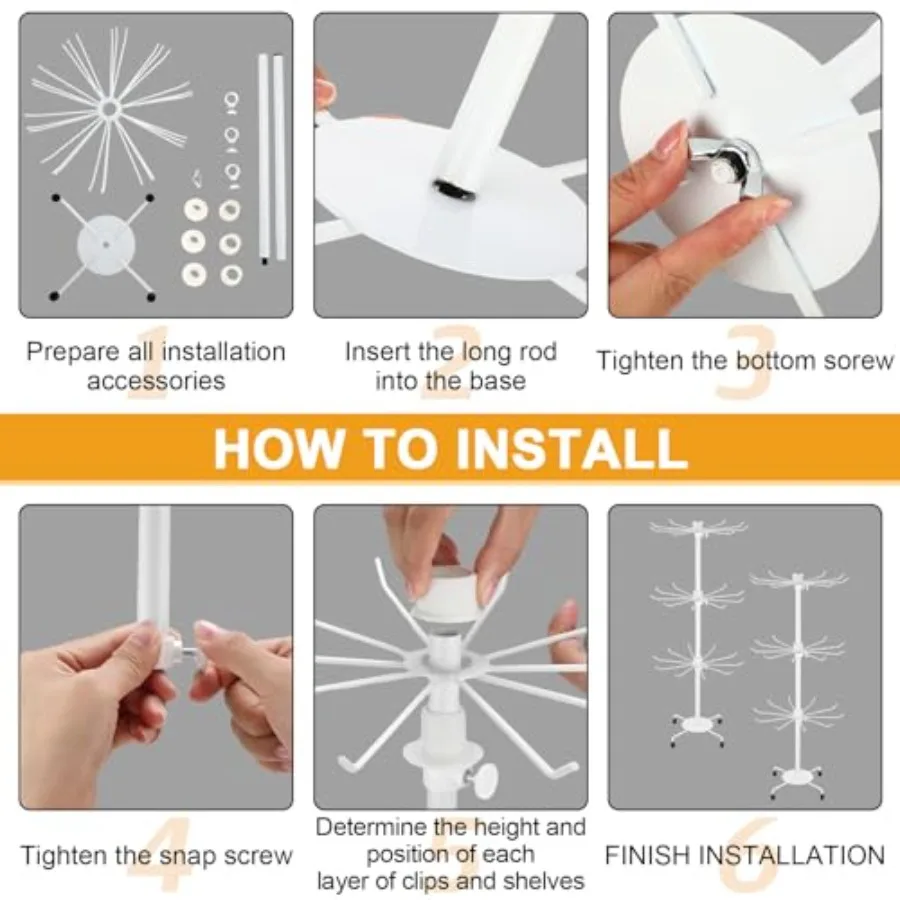 1
Prepare all installation accessories

2
Insert the long rod into the base

3
Tighten the bottom sorew

HOW TO INSTALL

4
Tighten the snap screw

5
Determine the height and position of each layer of clips and shelves

6
FINISH INSTALLATION