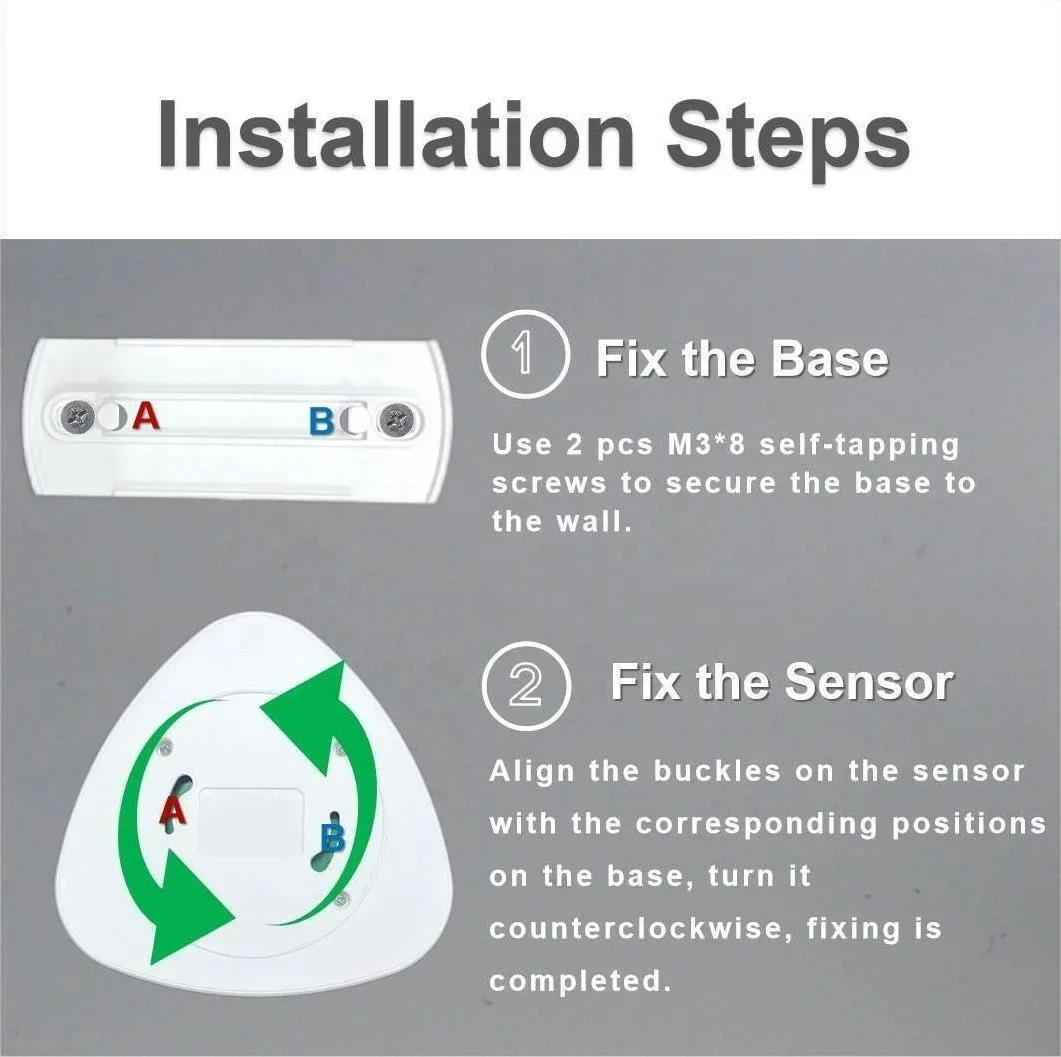 Installation Steps

A B

1 Fix the Base

Use 2 pcs M3*8 self-tapping screws to secure the base to the wall.

A B

2 Fix the Sensor

Align the buckles on the sensor with the corresponding positions on the base, turn it counterclockwise, fixing is completed.