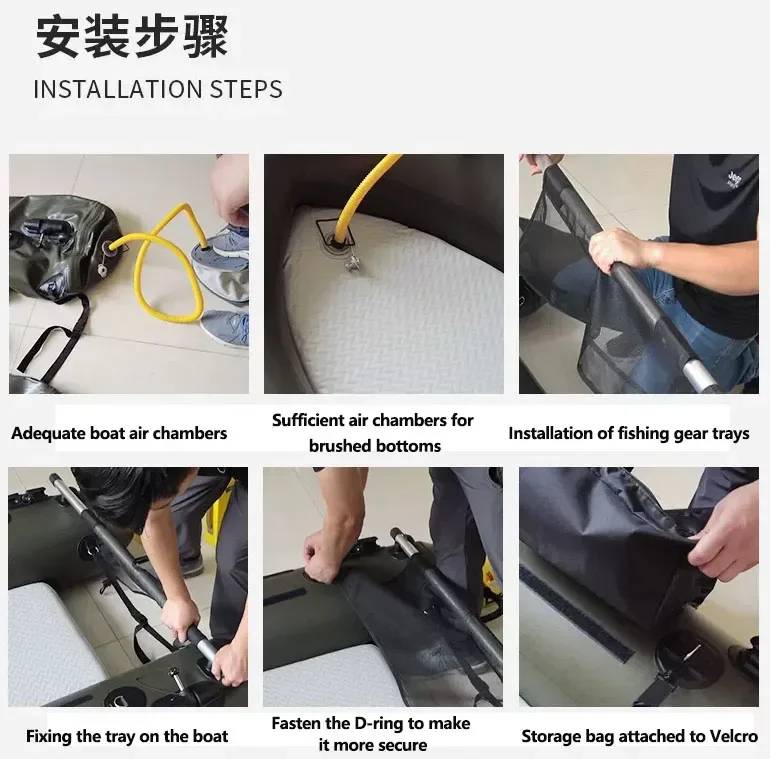 安装步骤

INSTALLATION STEPS

Adequate boat air chambers

Sufficient air chambers for brushed bottoms

Installation of fishing gear trays

Fixing the tray on the boat

Fasten the D-ring to make it more secure

Storage bag attached to Velcro