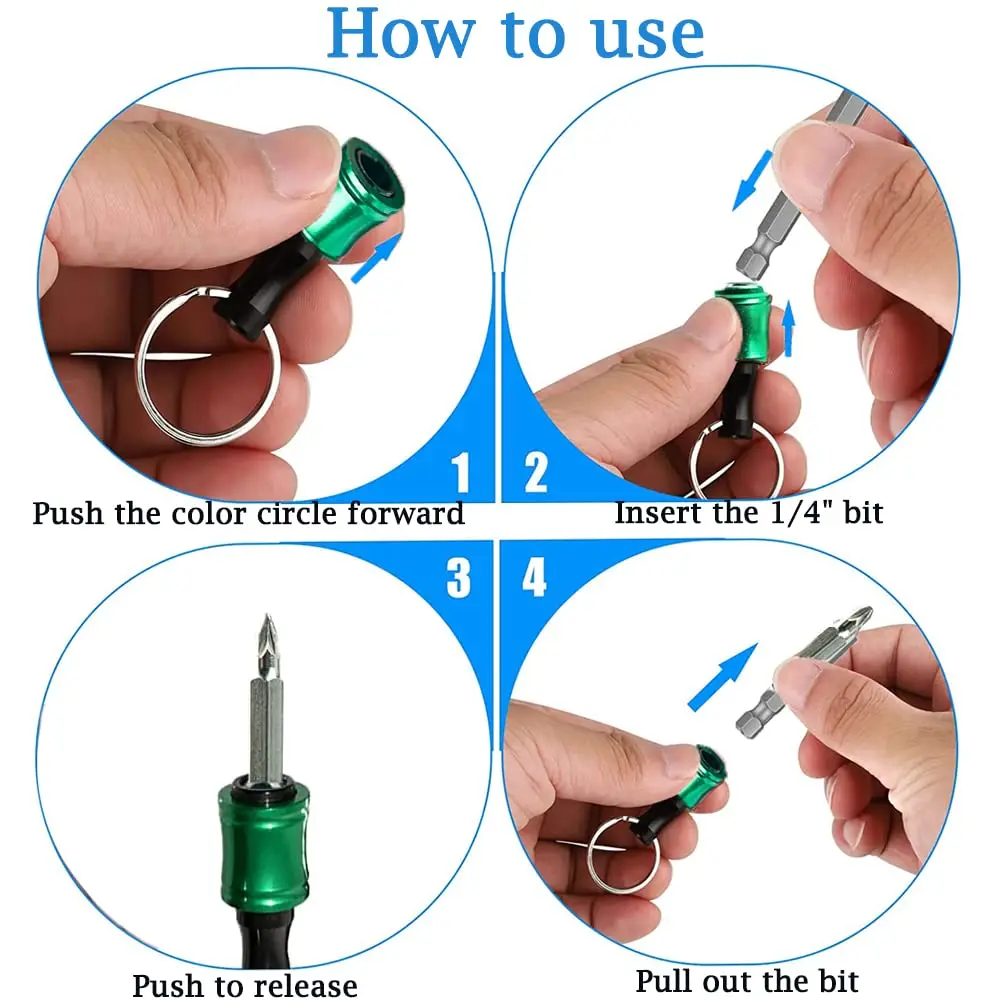 How to use

1

Push the color circle forward

2

Insert the 1/4" bit

3

Push to release

4

Pull out the bit