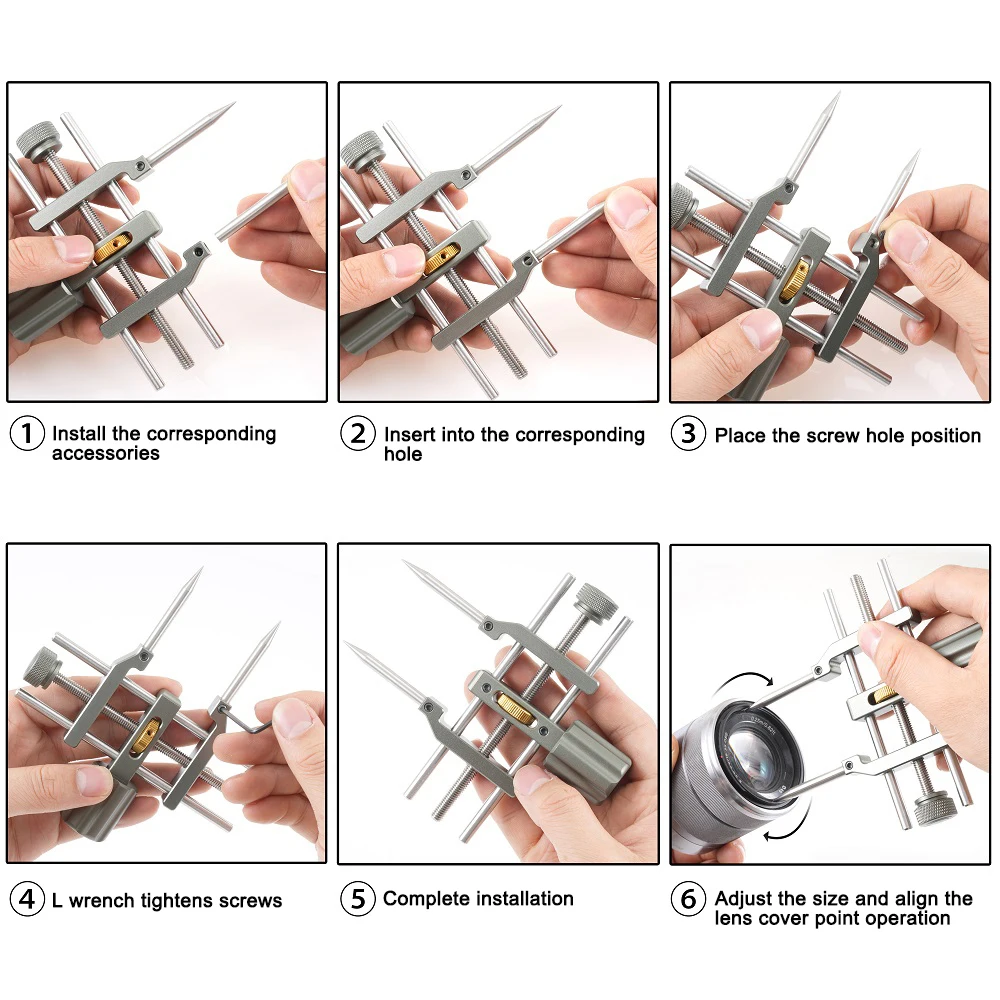 ① Install the corresponding accessories

② Insert into the corresponding hole

③ Place the screw hole position

④ L wrench tightens screws

⑤ Complete installation

⑥ Adjust the size and align the lens cover point operation