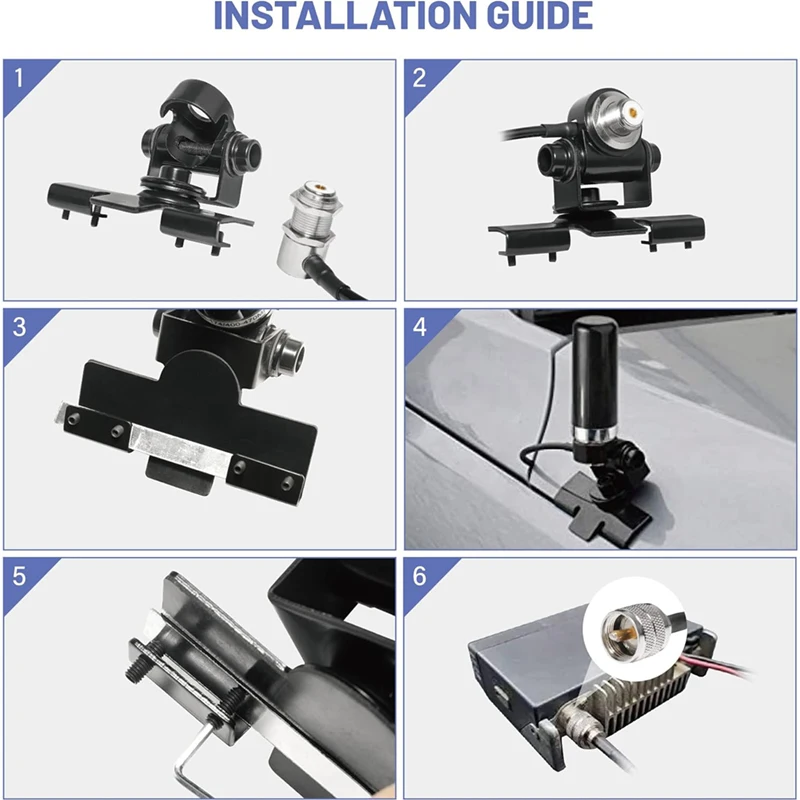 INSTALLATION GUIDE

1

2

3

4

5

6