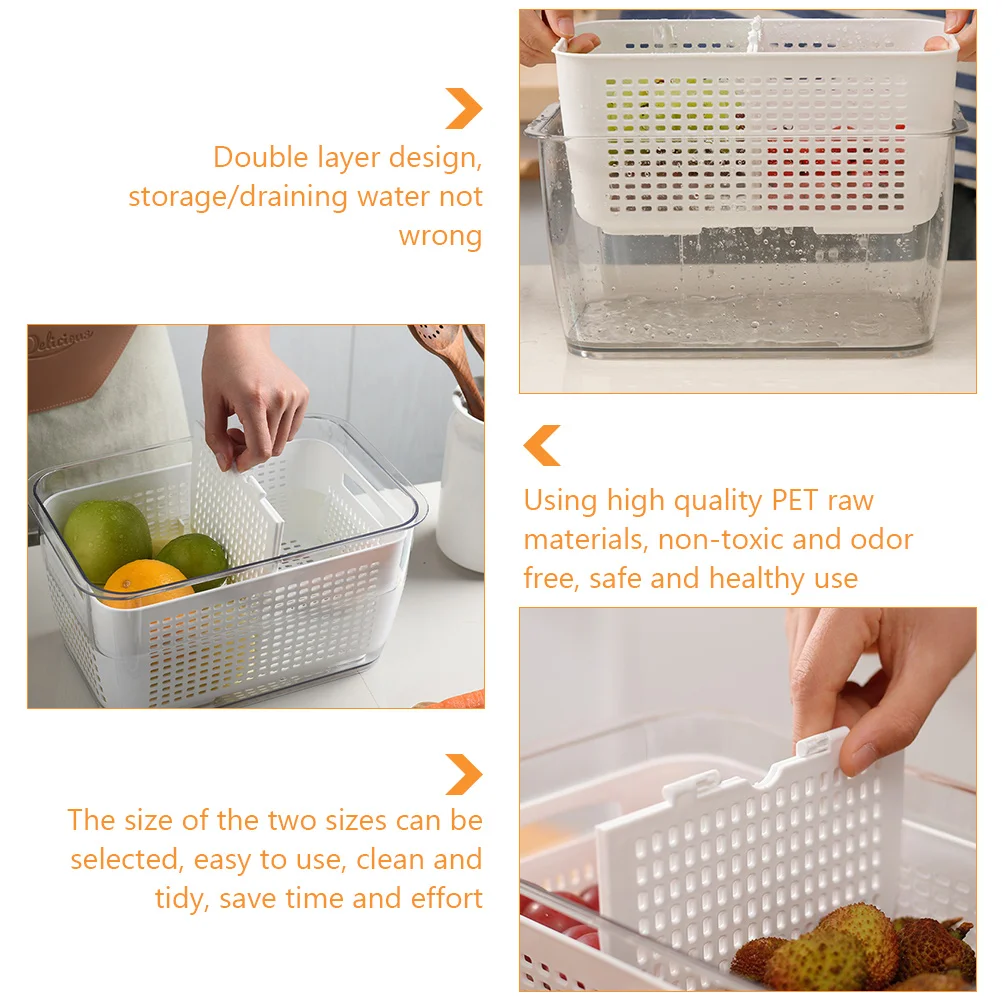 Double layer design, storage/draining water not wrong

Delicious

Using high quality PET raw materials, non-toxic and odor free, safe and healthy use

The size of the two sizes can be selected, easy to use, clean and tidy, save time and effort