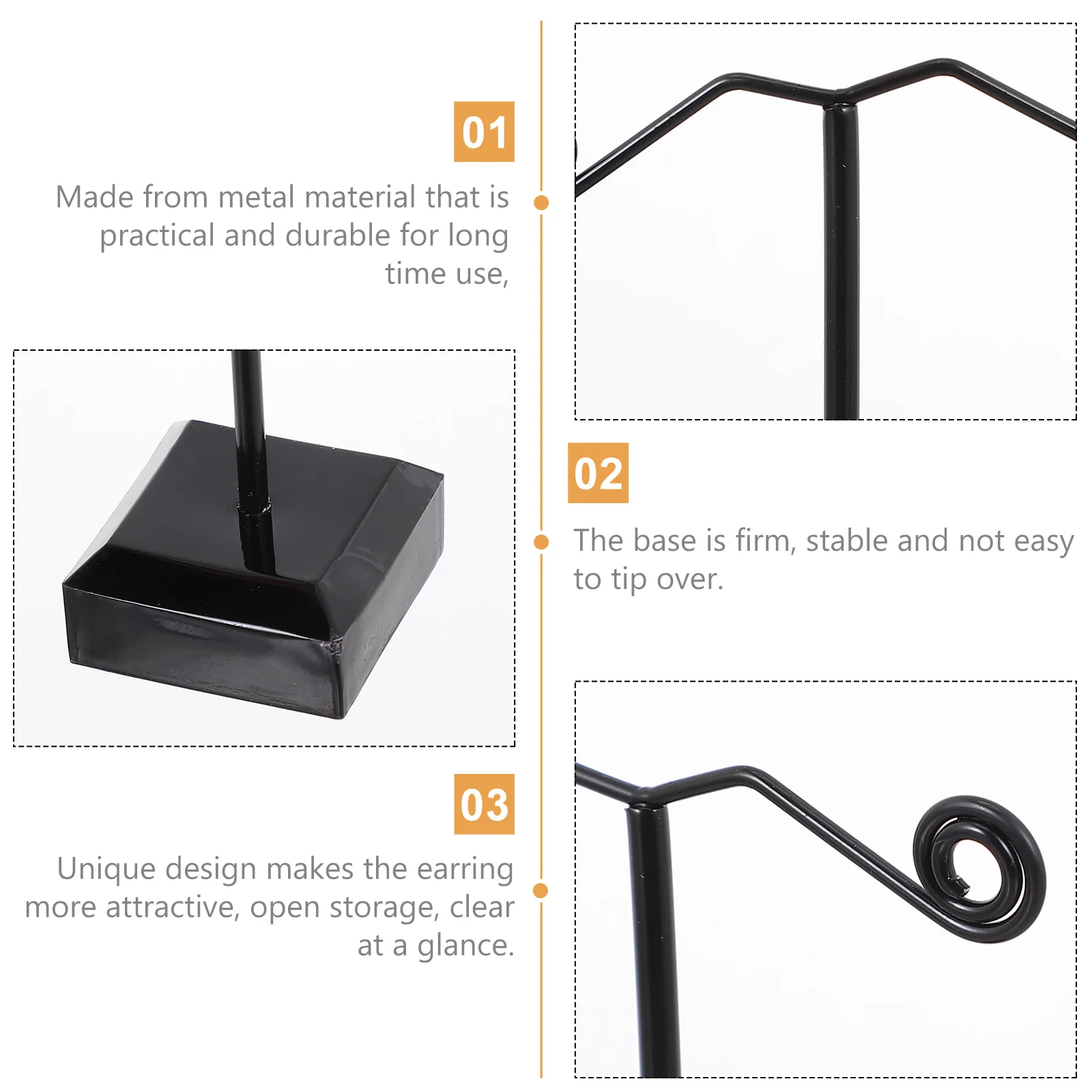 01

Made from metal material that is practical and durable for long time use,

02

The base is firm, stable and not easy to tip over.

03

Unique design makes the earring more attractive, open storage, clear at a glance.