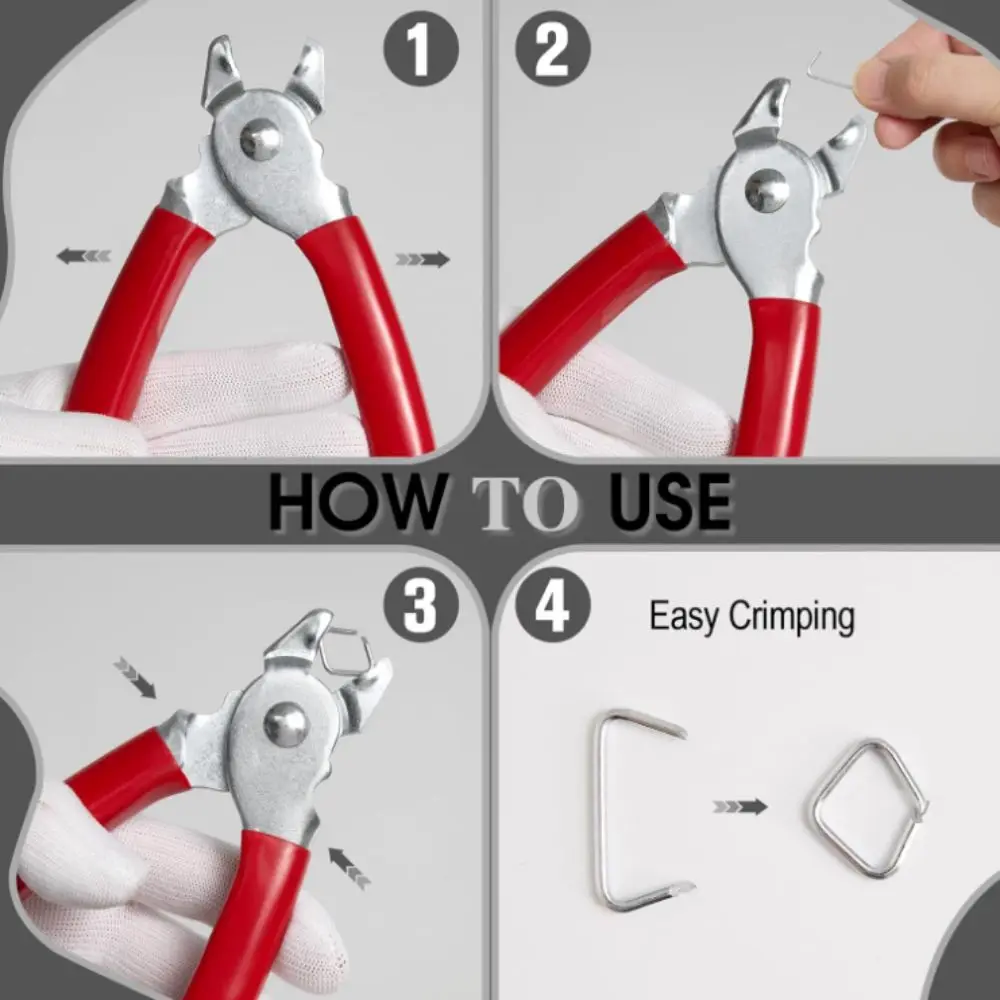 1

2

HOW TO USE

3

4

Easy Crimping