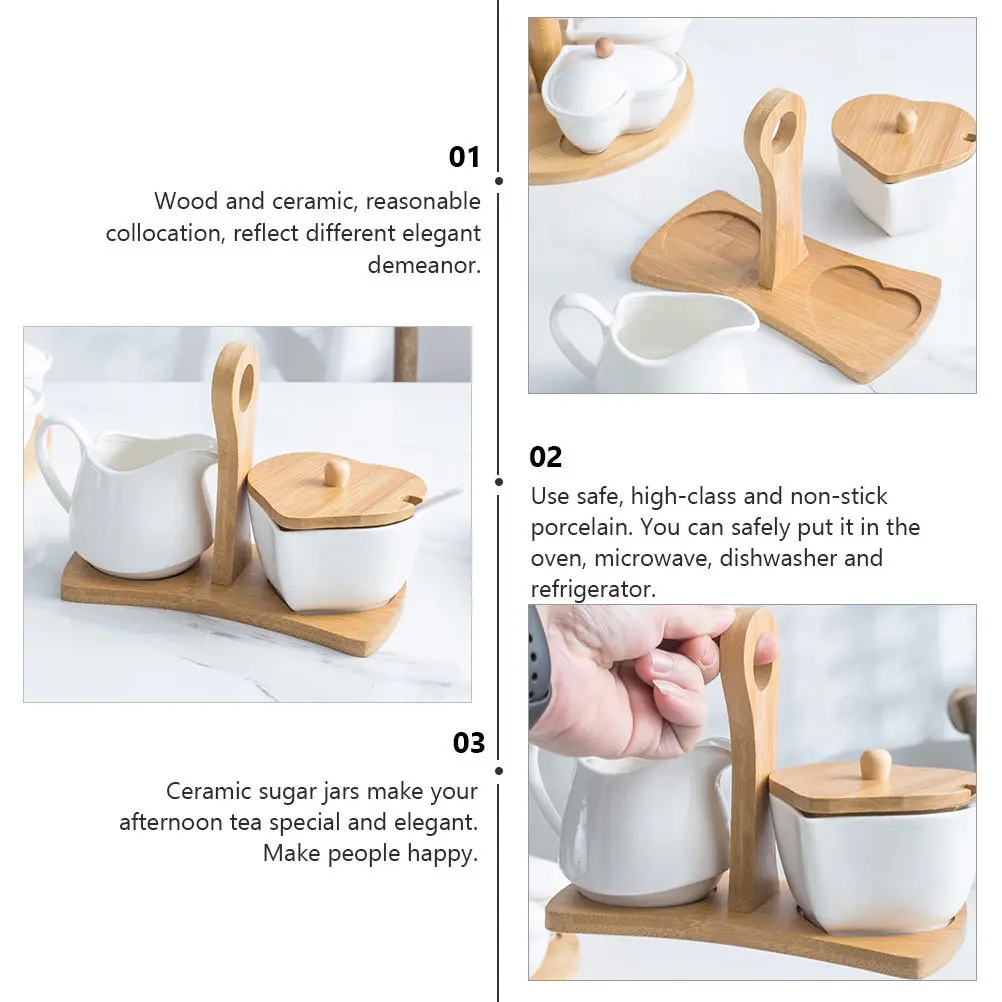 01

Wood and ceramic, reasonable collocation, reflect different elegant demeanor.

02

Use safe, high-class and non-stick porcelain. You can safely put it in the oven, microwave, dishwasher and refrigerator.

03

Ceramic sugar jars make your afternoon tea special and elegant. Make people happy.