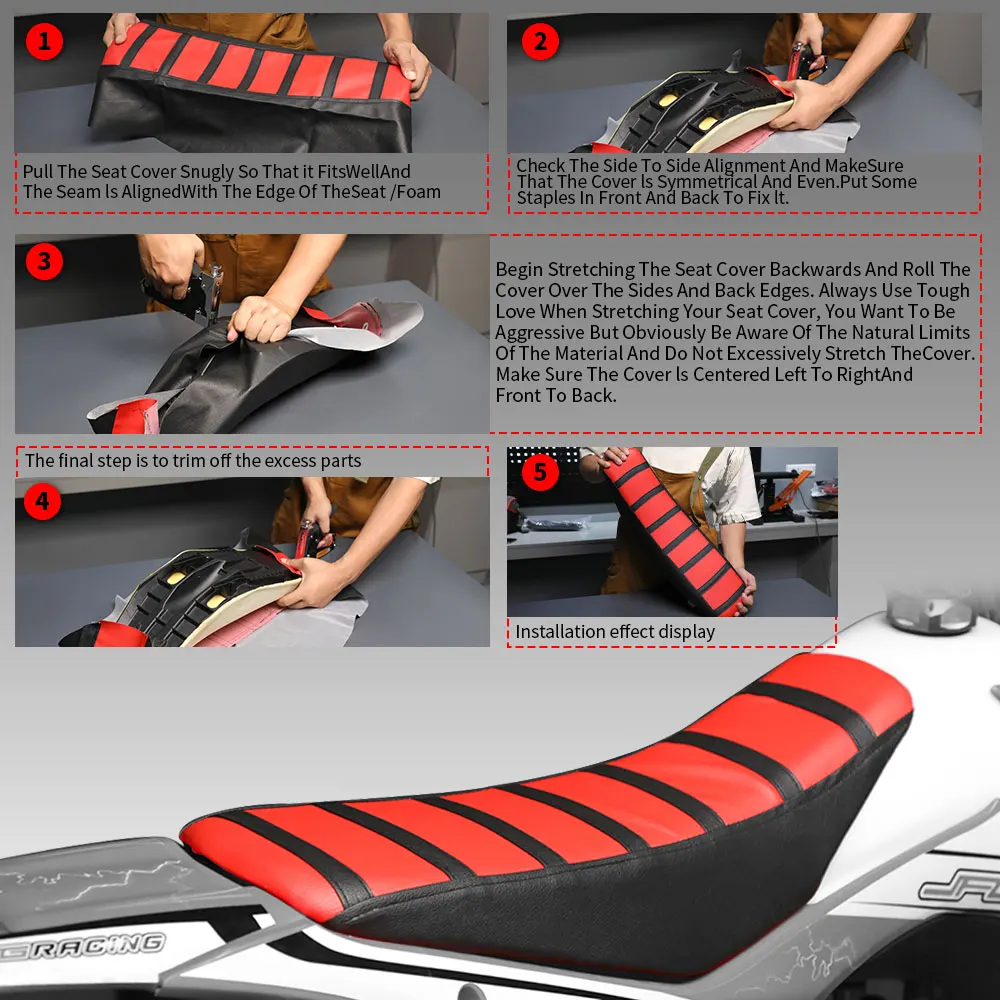 1

Pull The Seat Cover Snugly So That it FitsWellAnd The Seam ls AlignedWith The Edge Of TheSeat /Foam

2

Check The Side To Side Alignment And MakeSure That The Cover ls Symmetrical And Even.Put Some Staples In Front And Back To Fix lt.

3

Begin Stretching The Seat Cover Backwards And Roll The Cover Over The Sides And Back Edges. Always Use Tough Love When Stretching Your Seat Cover, You Want To Be Aggressive But Obviously Be Aware Of The Natural Limits Of The Material And Do Not Excessively Stretch TheCover. Make Sure The Cover ls Centered Left To RightAnd Front To Back.

The final step is to trim off the excess parts

4

5

Installation effect display

RACING