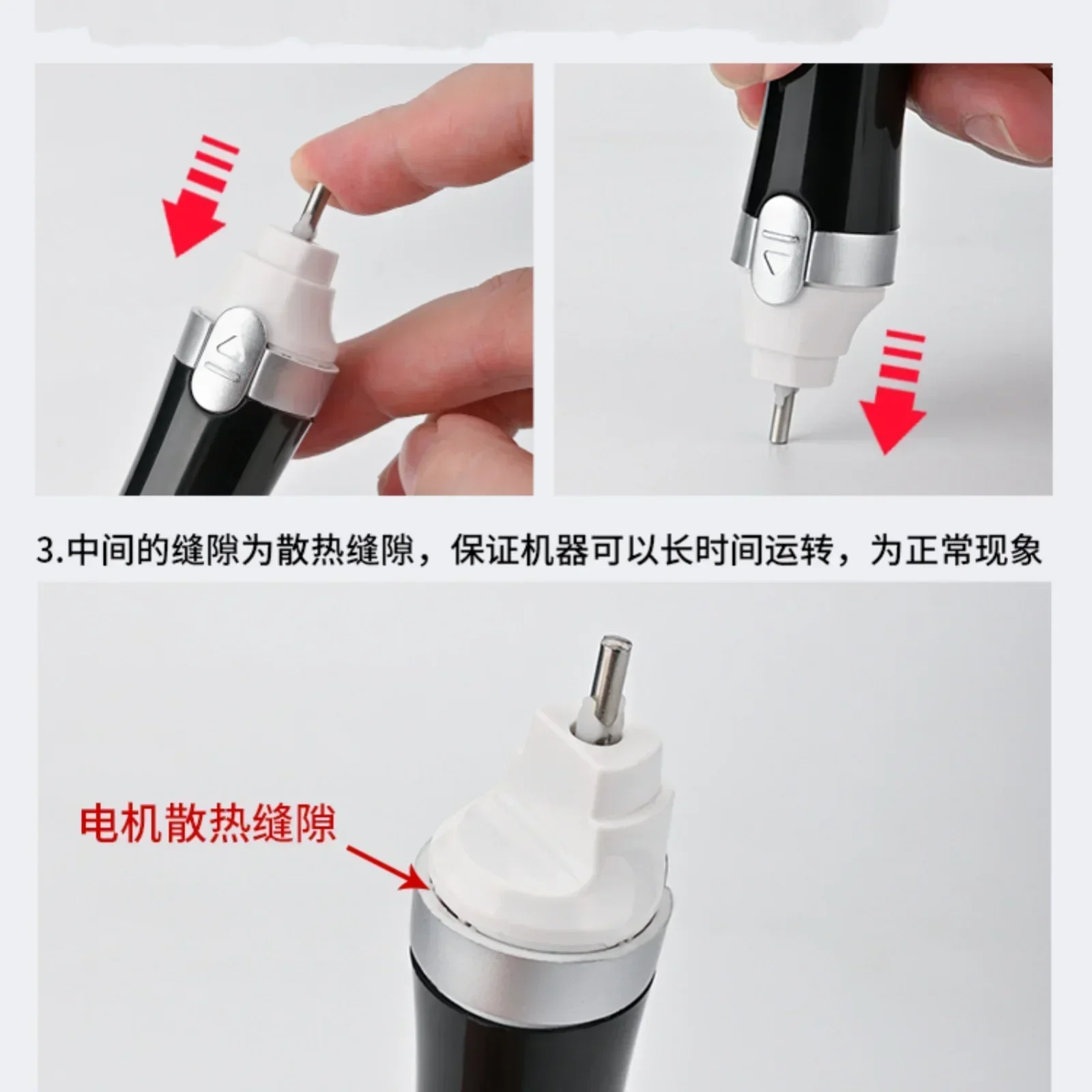 3.中间的缝隙为散热缝隙，保证机器可以长时间运转，为正常现象

电机散热缝隙