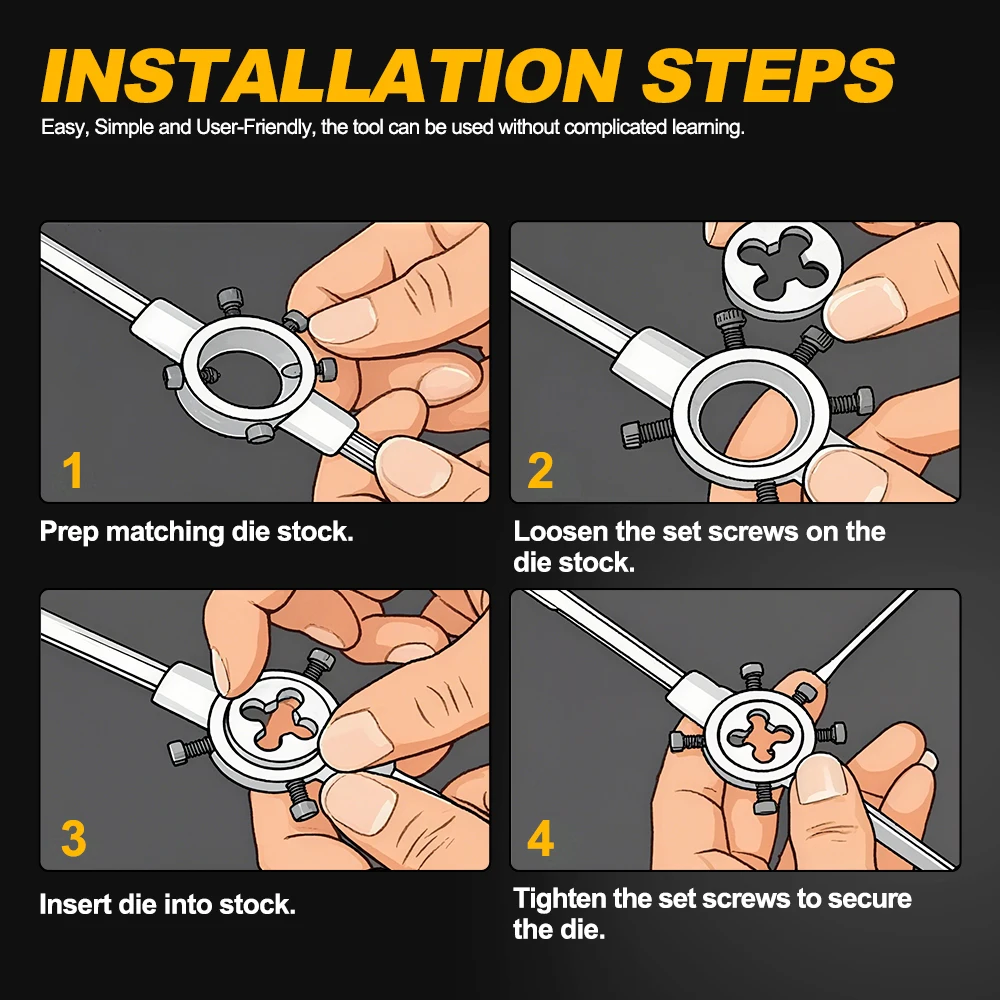 INSTALLATION STEPS

Easy, Simple and User-Friendly, the tool can be used without complicated learning.

1

Prep matching die stock.

2

Loosen the set screws on the die stock.

3

Insert die into stock.

4

Tighten the set screws to secure the die.