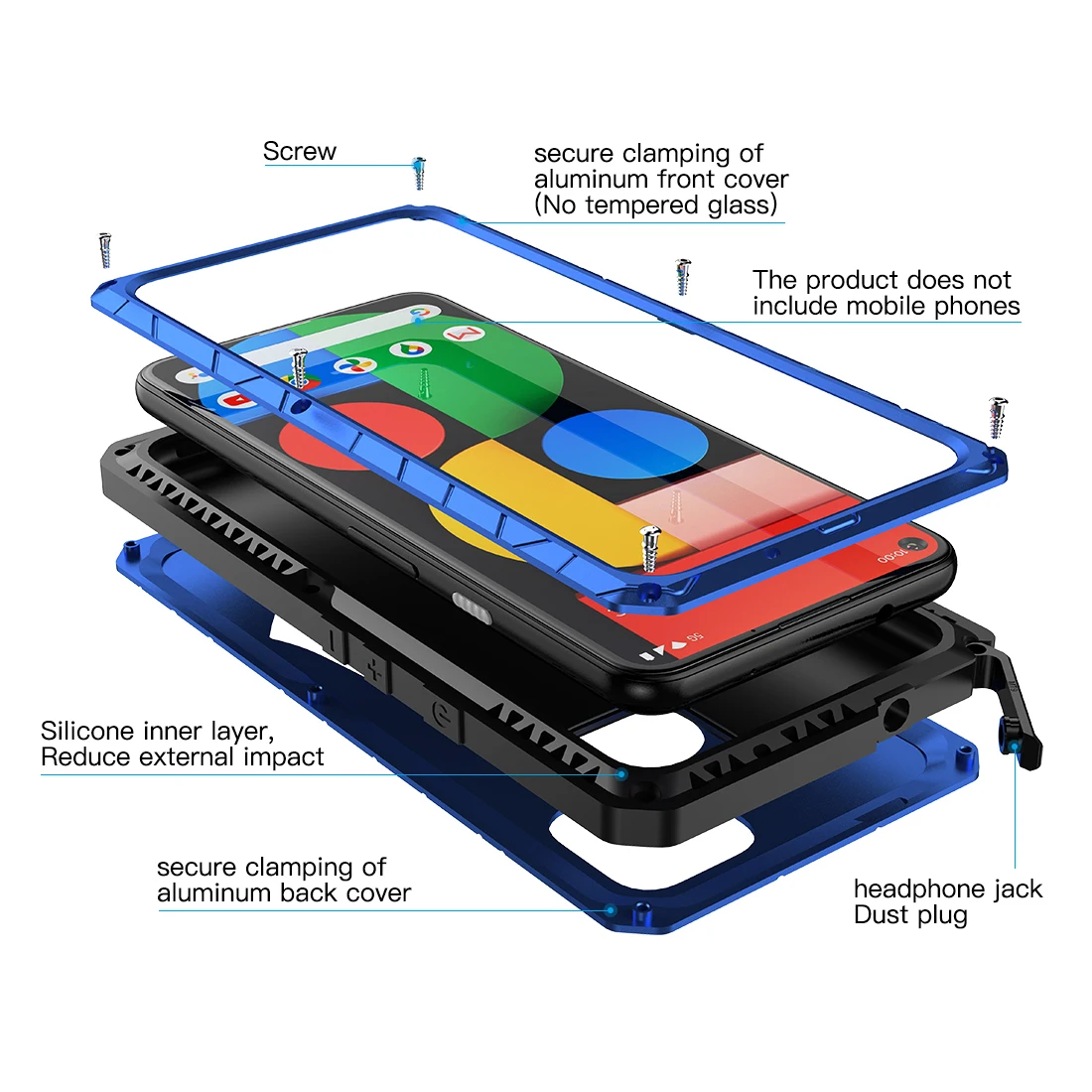 Screw

secure clamping of aluminum front cover (No tempered glass)

The product does not include mobile phones

Silicone inner layer, Reduce external impact

secure clamping of aluminum back cover

headphone jack Dust plug