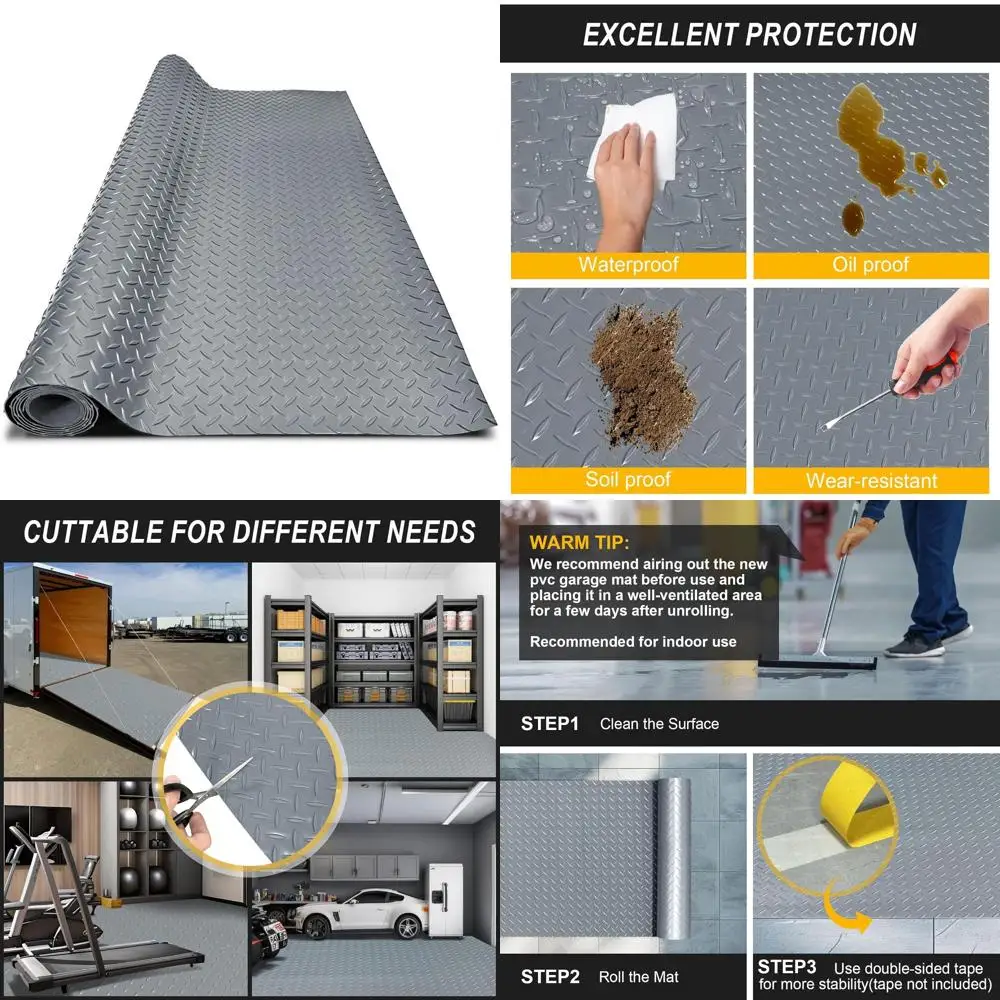 EXCELLENT PROTECTION

Waterproof

Oil proof

Soil proof

Wear-resistant

CUTTABLE FOR DIFFERENT NEEDS

WARM TIP:
We recommend airing out the new pvc garage mat before use and placing it in a well-ventilated area for a few days after unrolling.

Recommended for indoor use

STEP1 Clean the Surface

STEP2 Roll the Mat

STEP3 Use double-sided tape for more stability(tape not included)