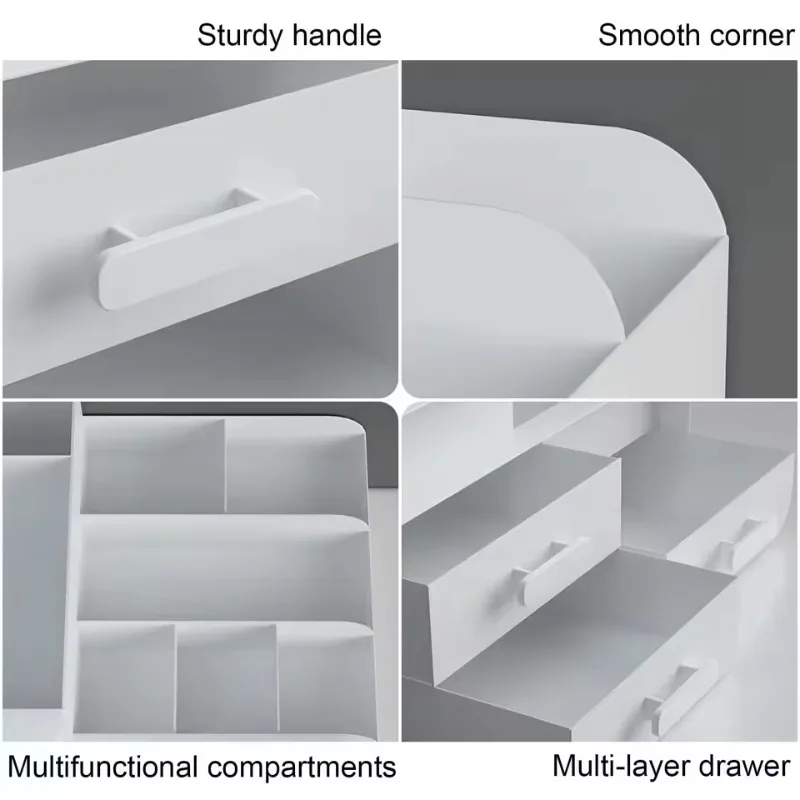 Sturdy handle

Smooth corner

Multifunctional compartments

Multi-layer drawer