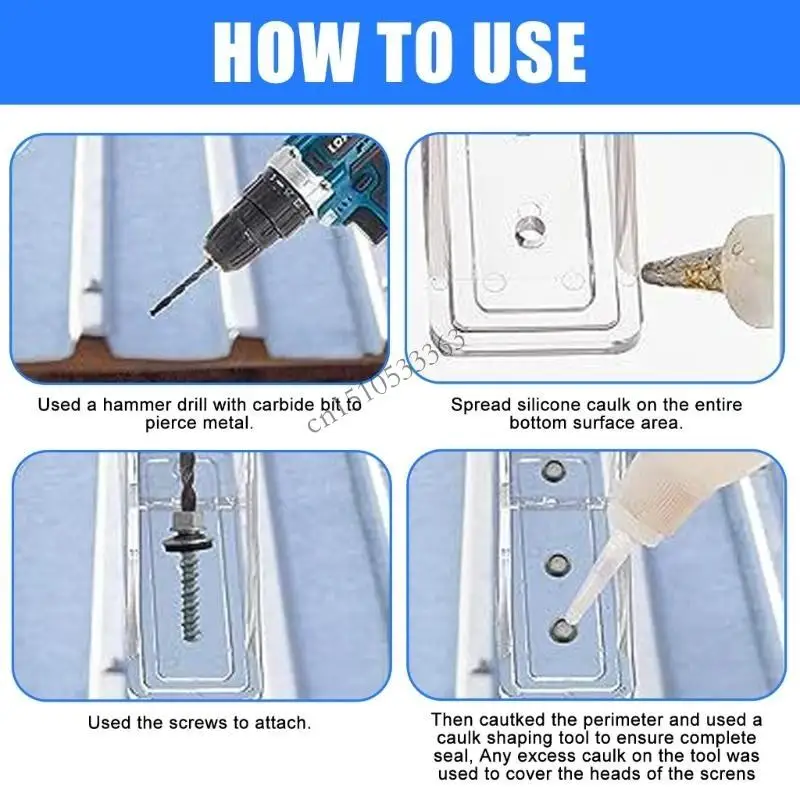 HOW TO USE

Used a hammer drill with carbide bit to pierce metal.

Spread silicone caulk on the entire bottom surface area.

cn1510533363

Used the screws to attach.

Then cautked the perimeter and used a caulk shaping tool to ensure complete seal, Any excess caulk on the tool was used to cover the heads of the screns