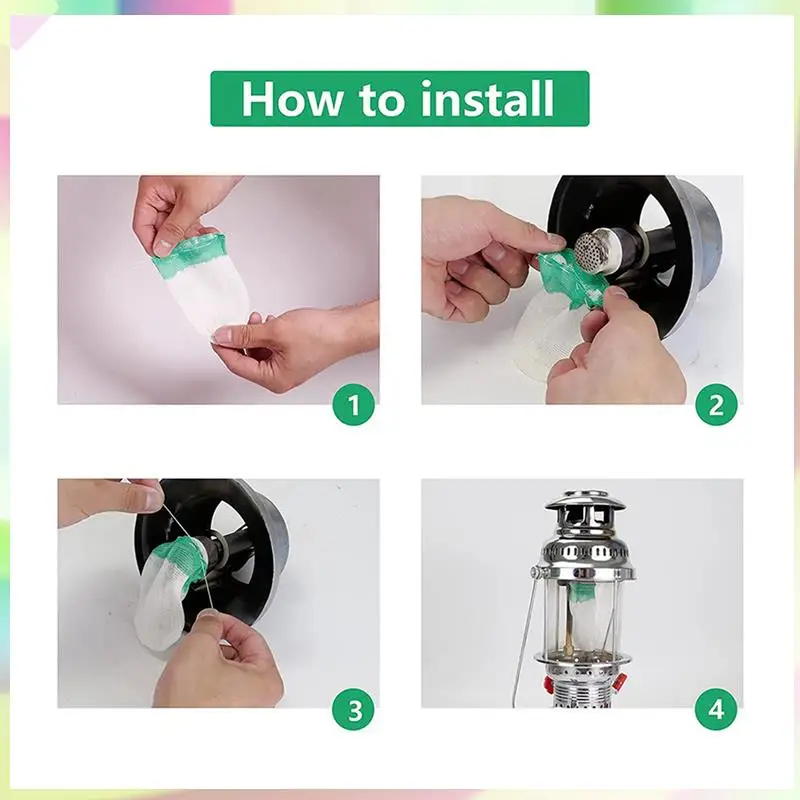 How to install

1

2

3

4