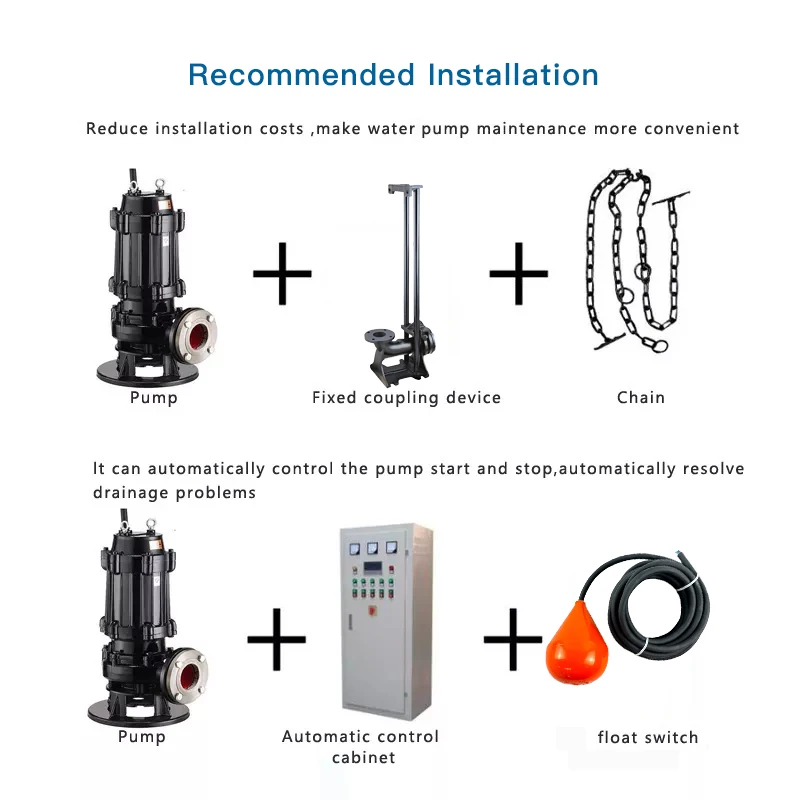 Recommended Installation

Reduce installation costs ,make water pump maintenance more convenient

Pump

Fixed coupling device

Chain

It can automatically control the pump start and stop,automatically resolve drainage problems

Pump

Automatic control cabinet

float switch