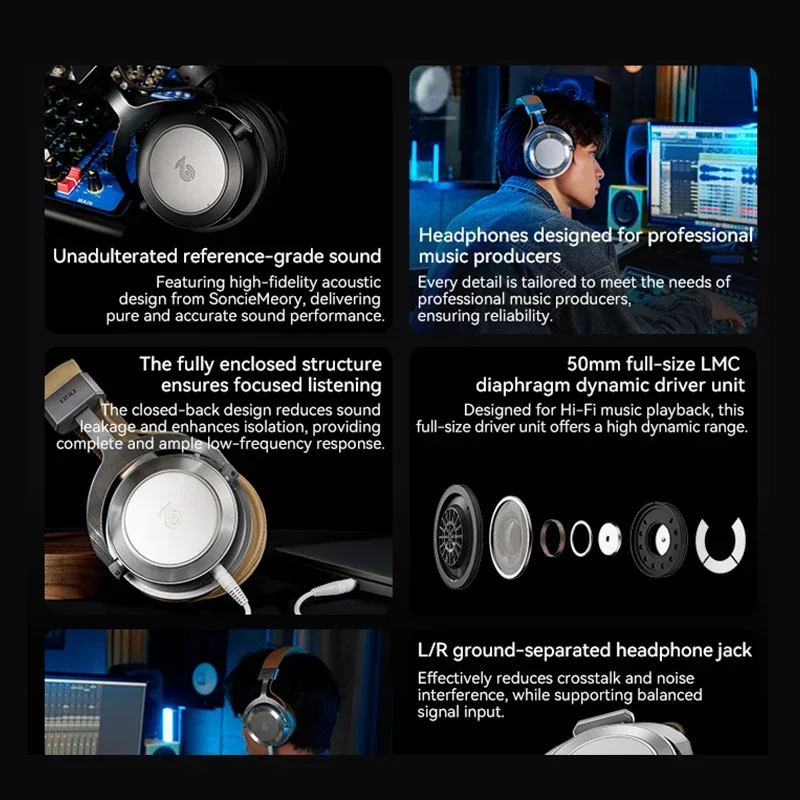 MAIN

Unadulterated reference-grade sound

Featuring high-fidelity acoustic design from SoncieMeory, delivering pure and accurate sound performance.

Headphones designed for professional music producers

Every detail is tailored to meet the needs of professional music producers, ensuring reliability.

The fully enclosed structure ensures focused listening

The closed-back design reduces sound leakage and enhances isolation, providing complete and ample low-frequency response.

50mm full-size LMC diaphragm dynamic driver unit

Designed for Hi-Fi music playback, this full-size driver unit offers a high dynamic range.

L/R ground-separated headphone jack

Effectively reduces crosstalk and noise interference, while supporting balanced signal input.