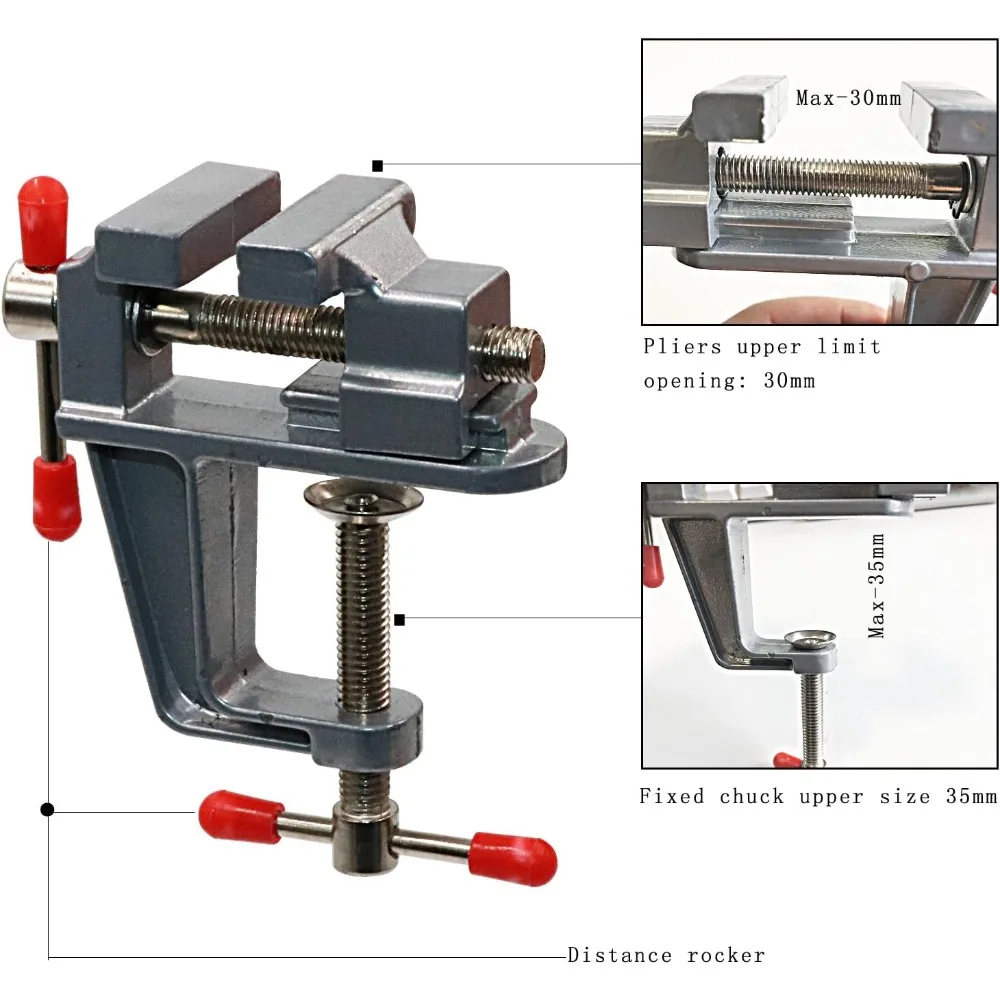 Max-30mm

Pliers upper limit opening: 30mm

Max-35mm

Fixed chuck upper size 35mm

Distance rocker