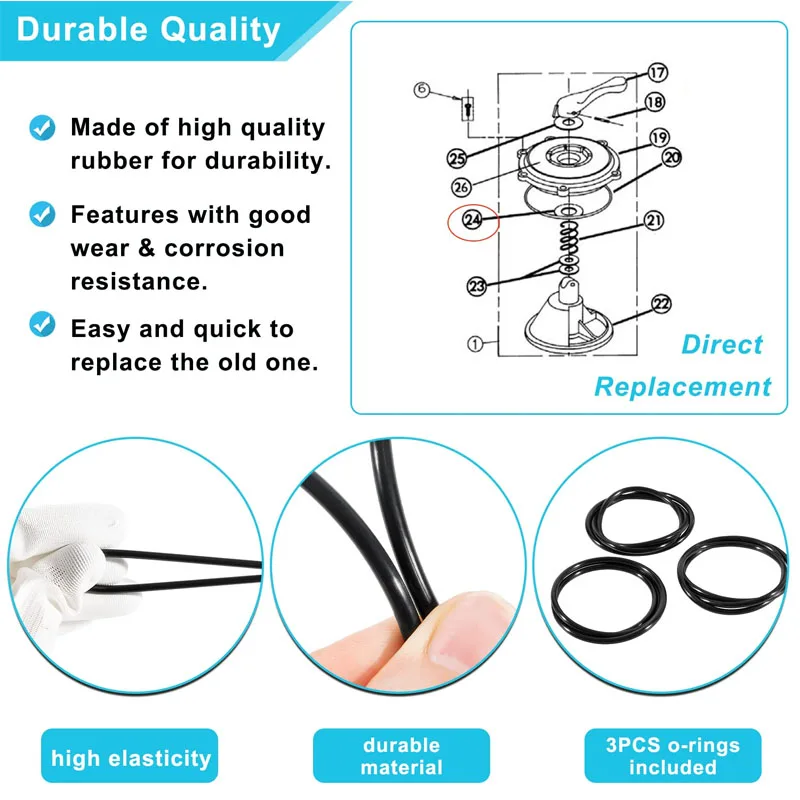 Durable Quality

Made of high quality rubber for durability.

Features with good wear & corrosion resistance.

Easy and quick to replace the old one.

6
17
18
25
19
20
26
24
21
23
22
1

Direct Replacement

high elasticity

durable material

3PCS o-rings included