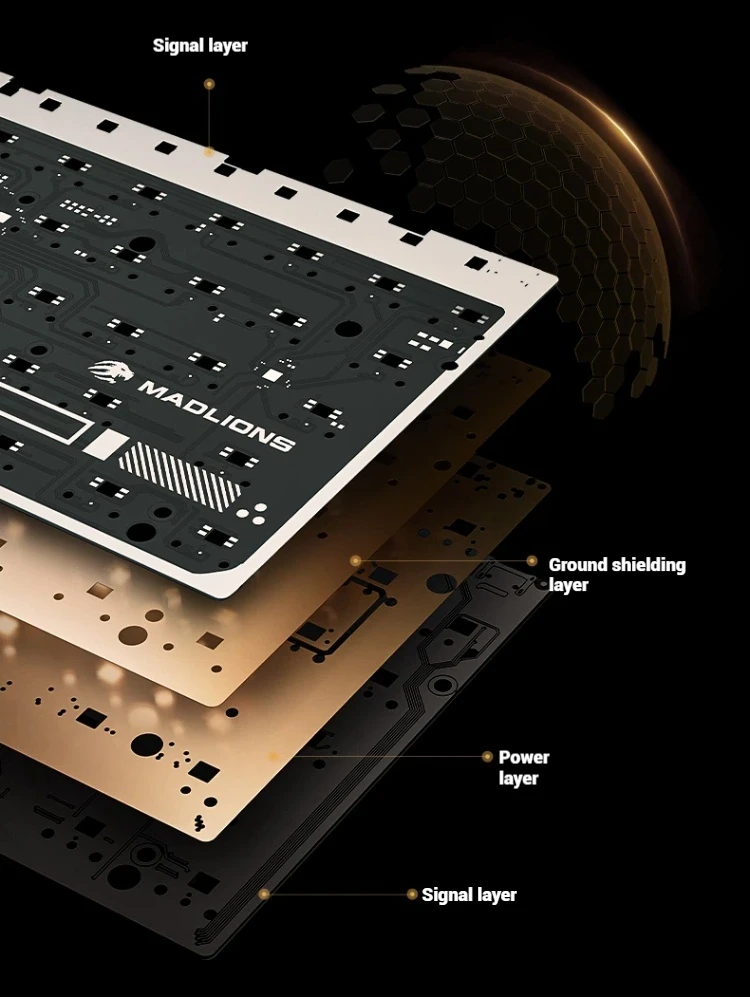 Signal layer

MADLIONS

Ground shielding layer

Power layer

Signal layer