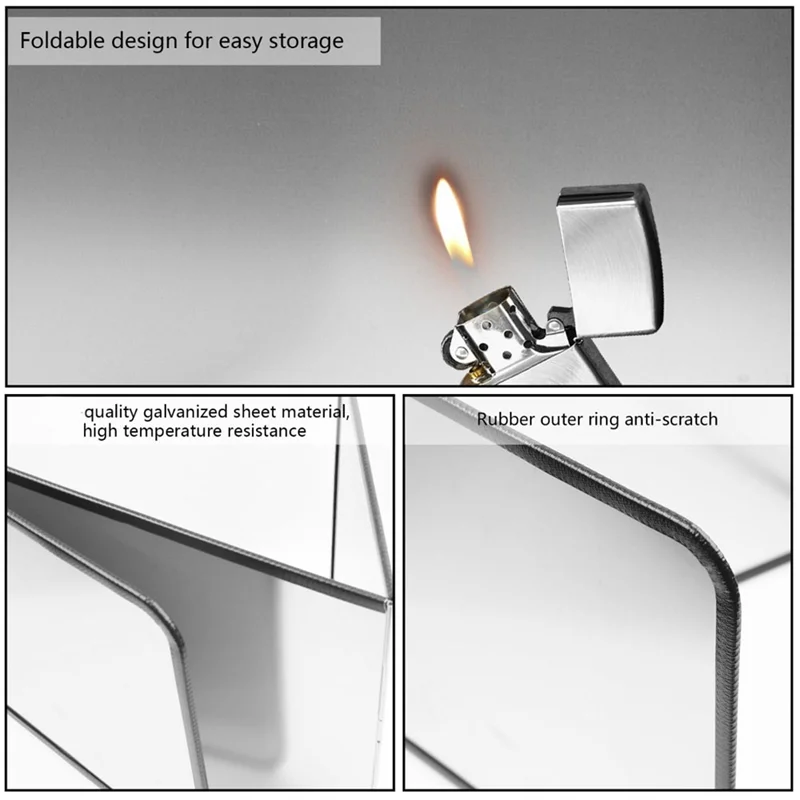 Foldable design for easy storage

quality galvanized sheet material, high temperature resistance

Rubber outer ring anti-scratch