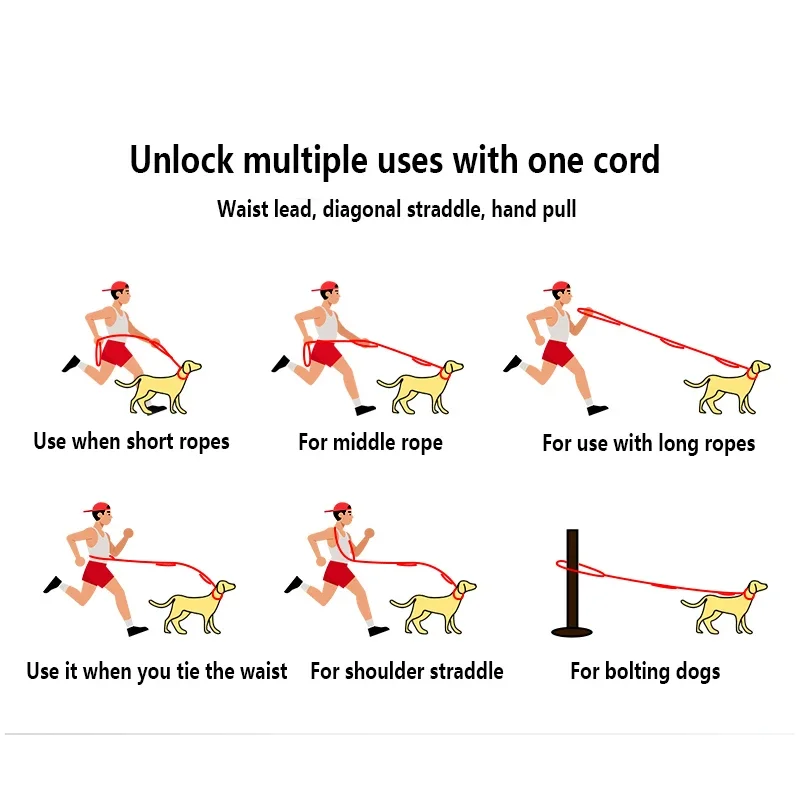 Unlock multiple uses with one cord

Waist lead, diagonal straddle, hand pull

Use when short ropes

For middle rope

For use with long ropes

Use it when you tie the waist

For shoulder straddle

For bolting dogs