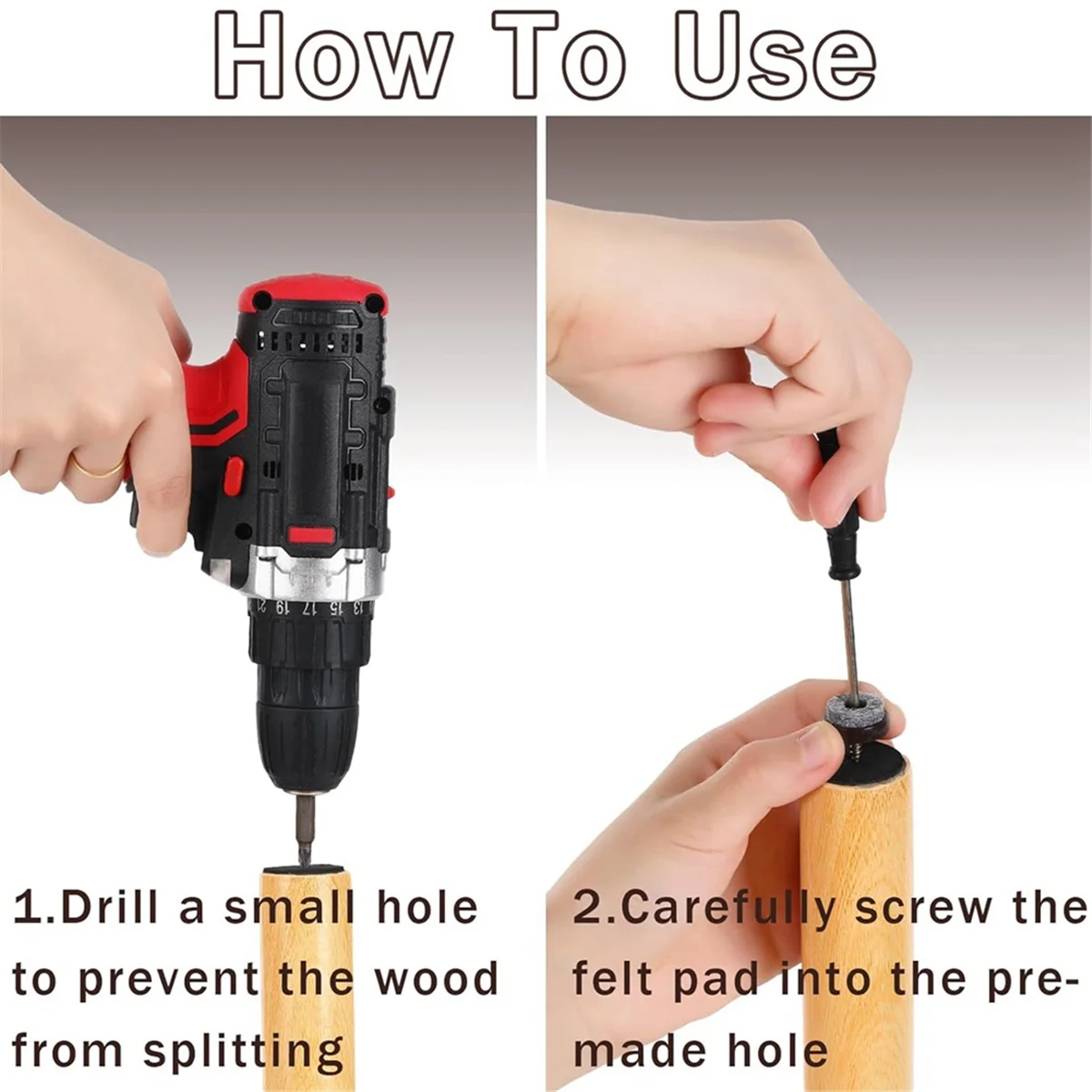 How To Use

21 19 17 15 13

1.Drill a small hole to prevent the wood from splitting

2.Carefully screw the felt pad into the pre-made hole