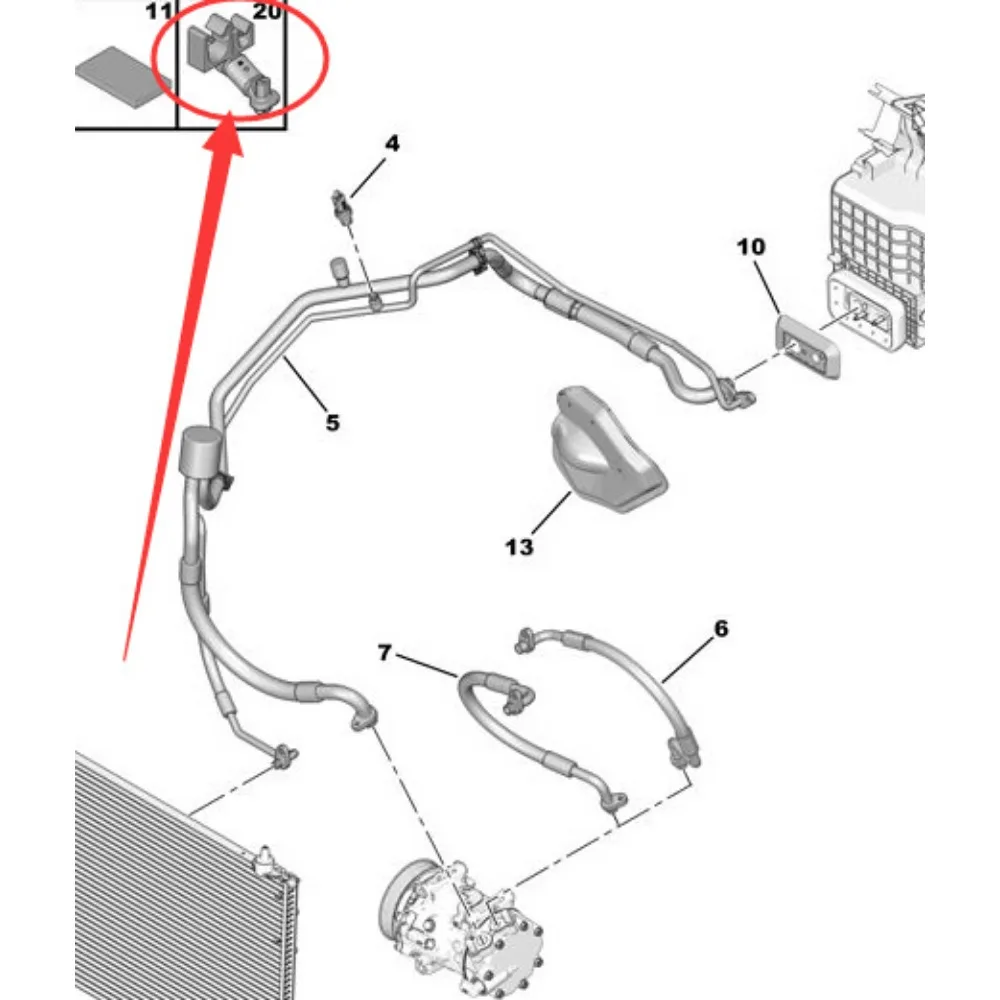 11
20
4
10
5
13
7
6