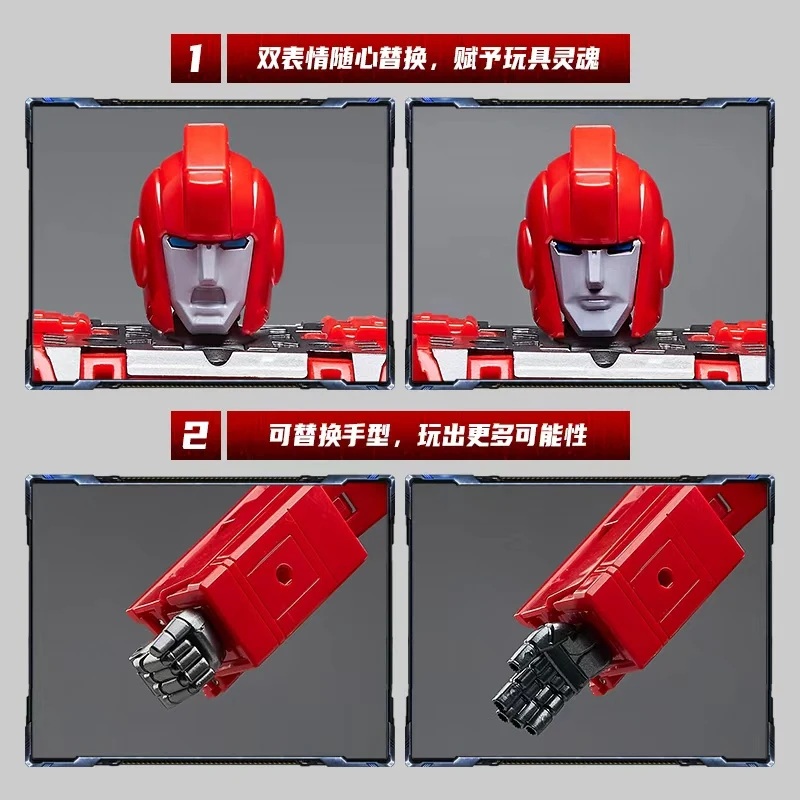 1 双表情随心替换，赋予玩具灵魂

2 可替换手型，玩出更多可能性