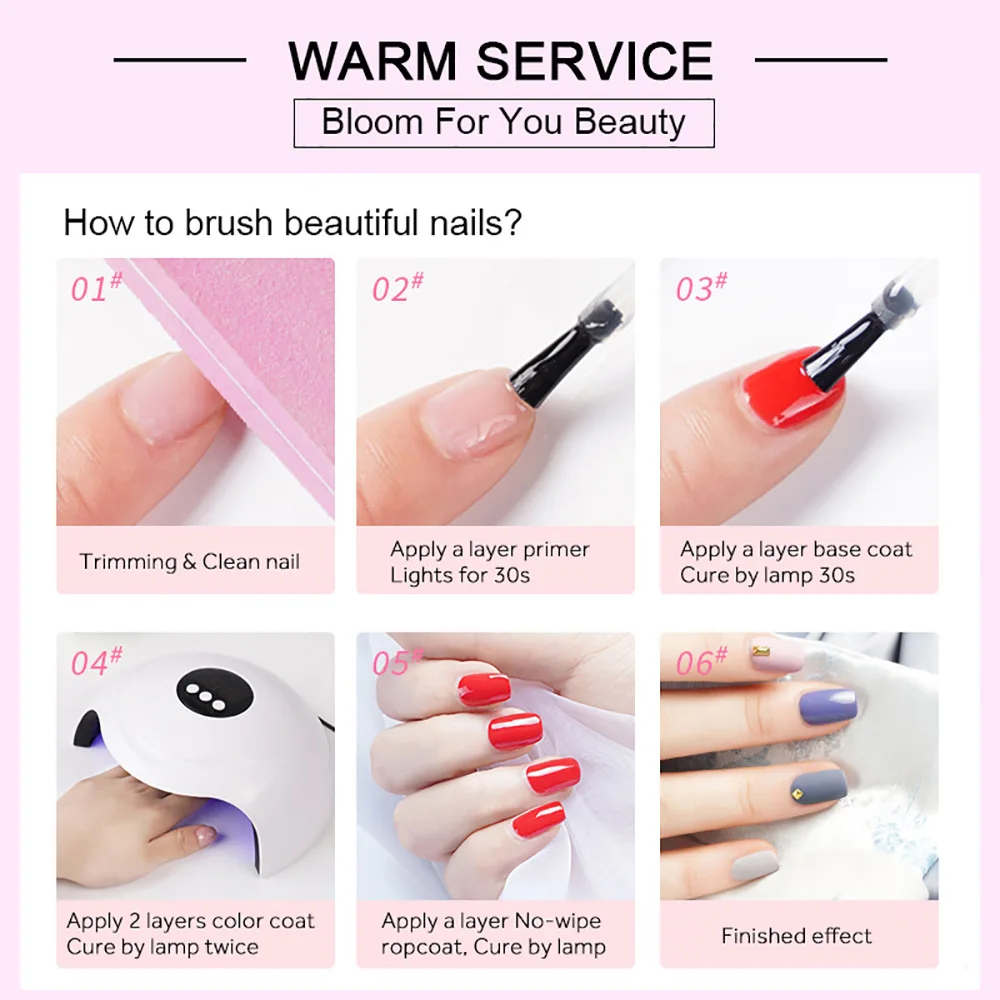 WARM SERVICE

Bloom For You Beauty

How to brush beautiful nails?

01#

Trimming & Clean nail

02#

Apply a layer primer
Lights for 30s

03#

Apply a layer base coat
Cure by lamp 30s

04#

Apply 2 layers color coat
Cure by lamp twice

05#

Apply a layer No-wipe ropcoat, Cure by lamp

06#

Finished effect