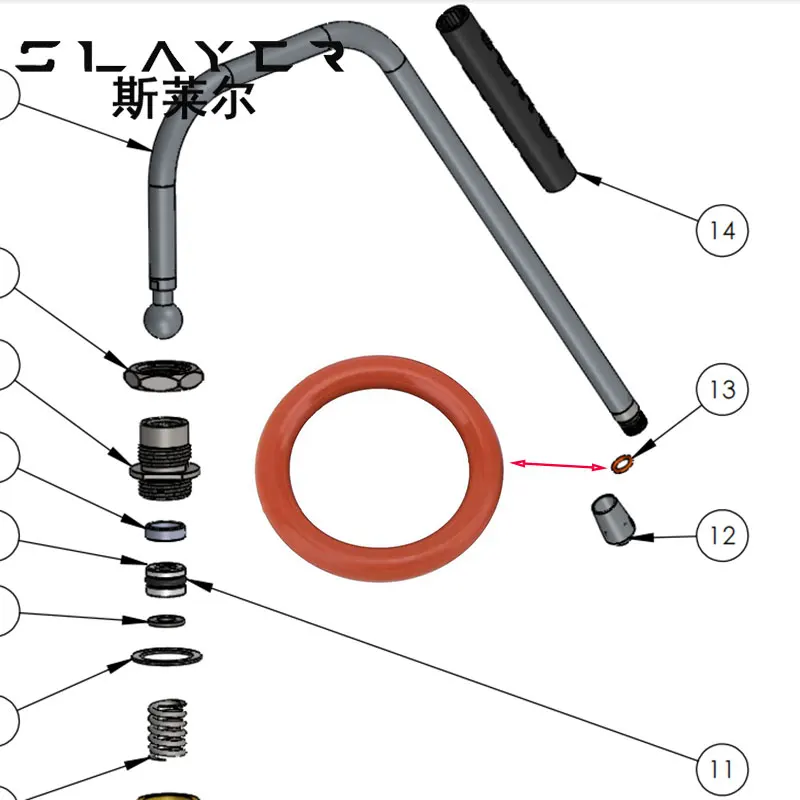 SLAYER
斯莱尔

14

13

12

11