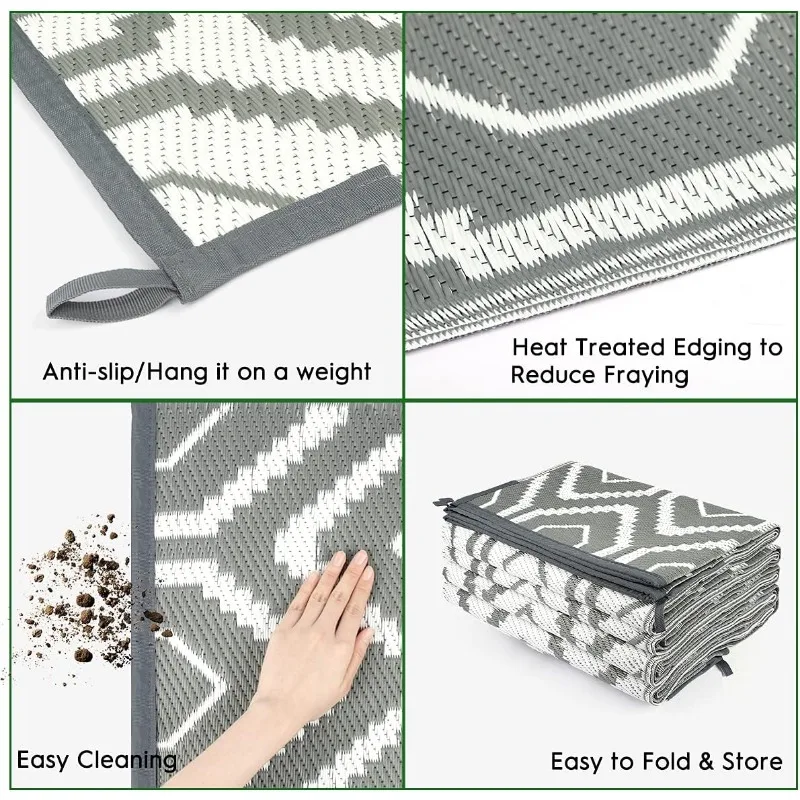 Anti-slip/Hang it on a weight

Heat Treated Edging to Reduce Fraying

Easy Cleaning

Easy to Fold & Store