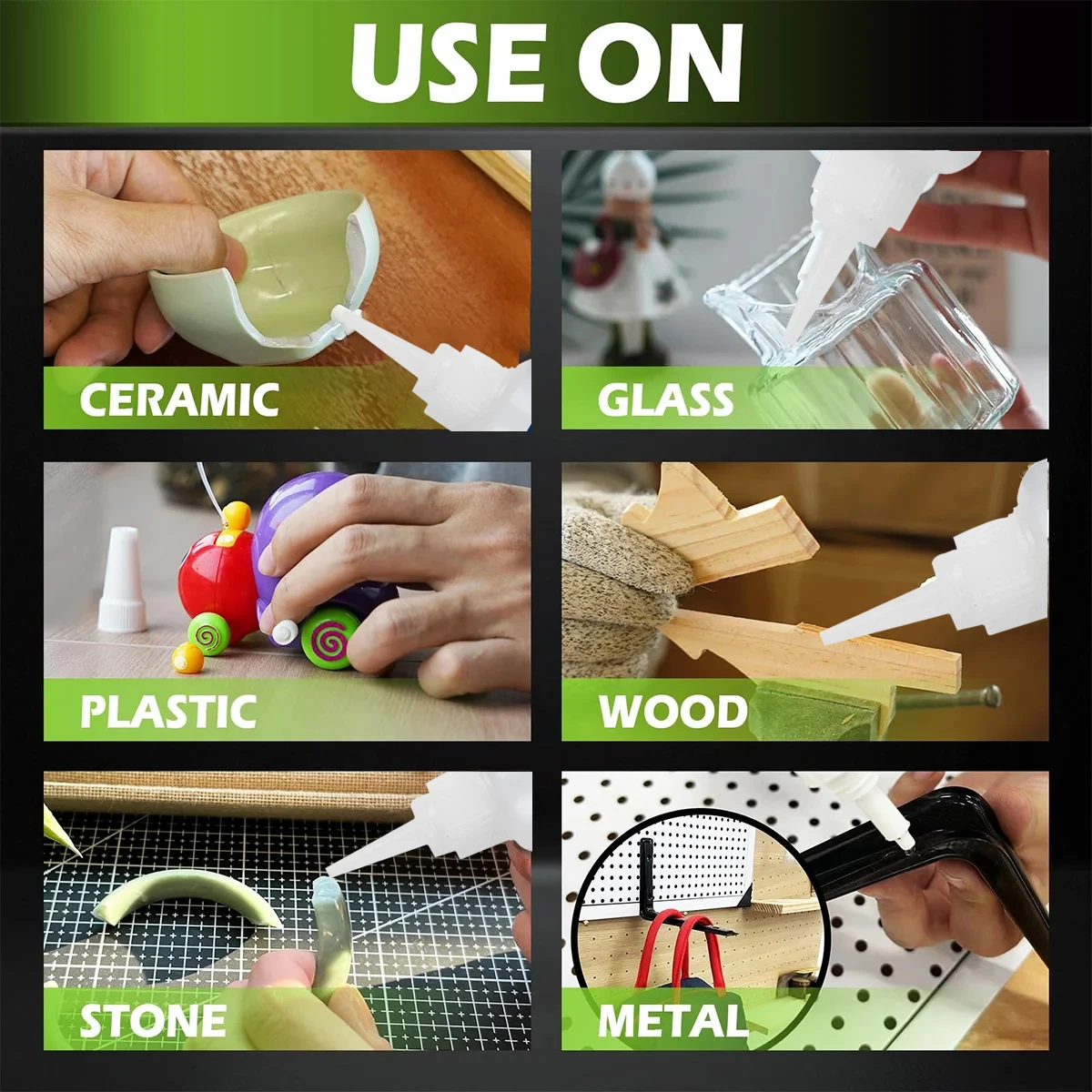 USE ON

CERAMIC

GLASS

PLASTIC

WOOD

STONE

METAL