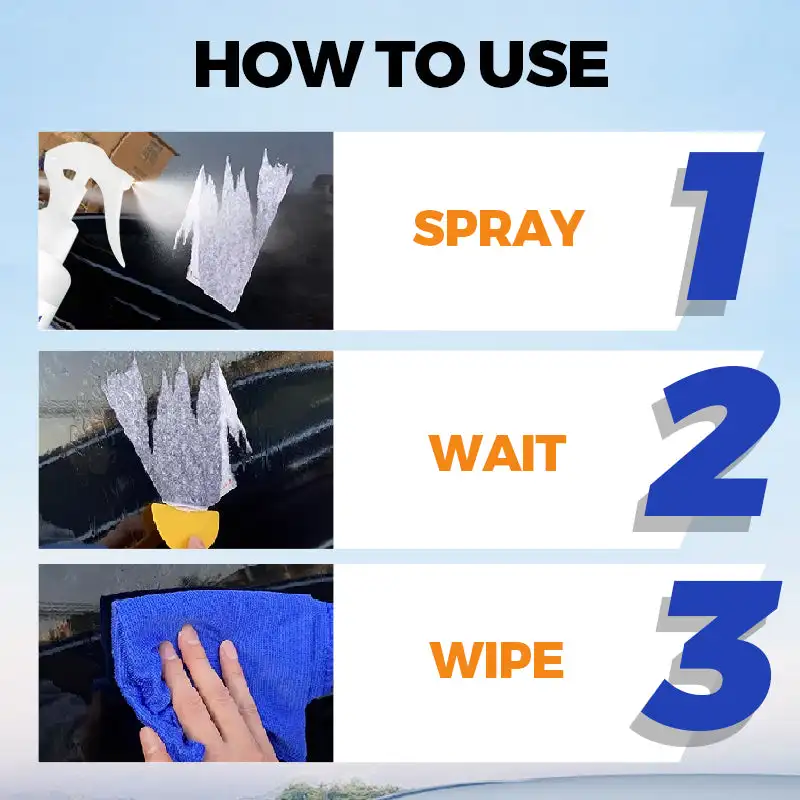 HOW TO USE

SPRAY
1

WAIT
2

WIPE
3