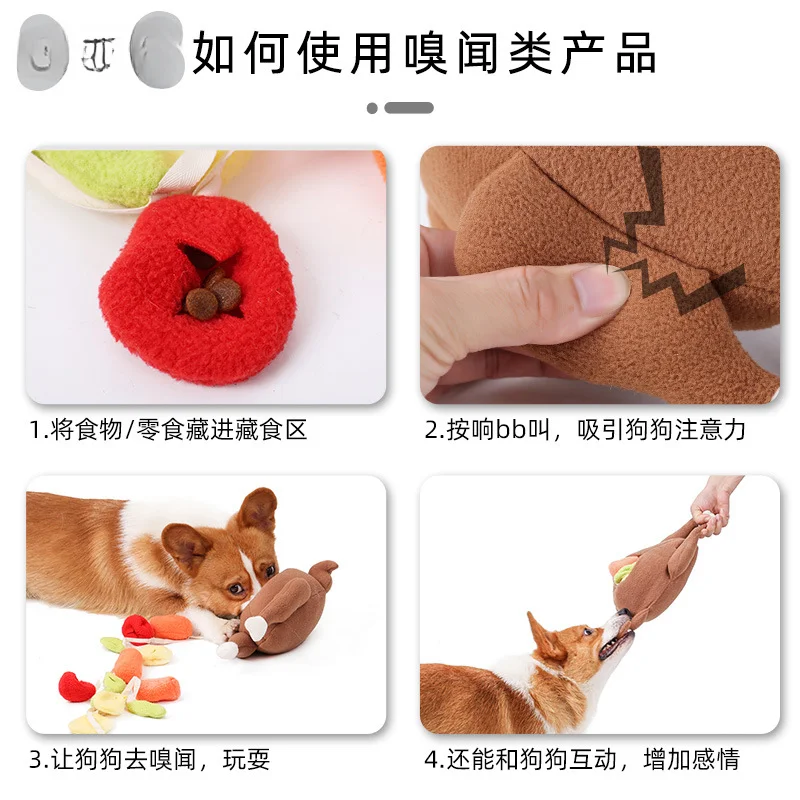 如何使用嗅闻类产品

1.将食物/零食藏进藏食区

2.按响bb叫，吸引狗狗注意力

3.让狗狗去嗅闻，玩耍

4.还能和狗狗互动，增加感情