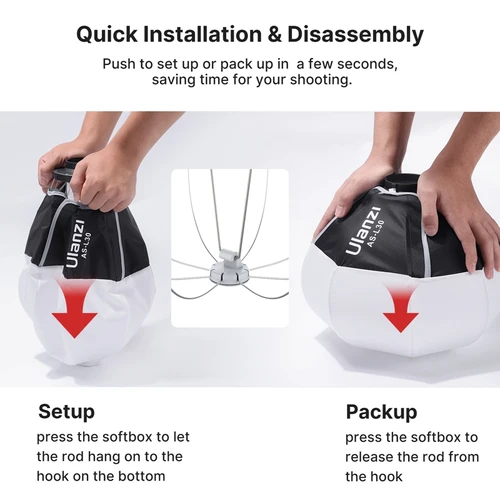 Quick Installation & Disassembly

Push to set up or pack up in  a few seconds, saving time for your shooting.

Ulanzi
AS-L30

Ulanzi
AS-L30

Setup
press the softbox to let the rod hang on to the hook on the bottom

Packup
press the softbox to release the rod from the hook