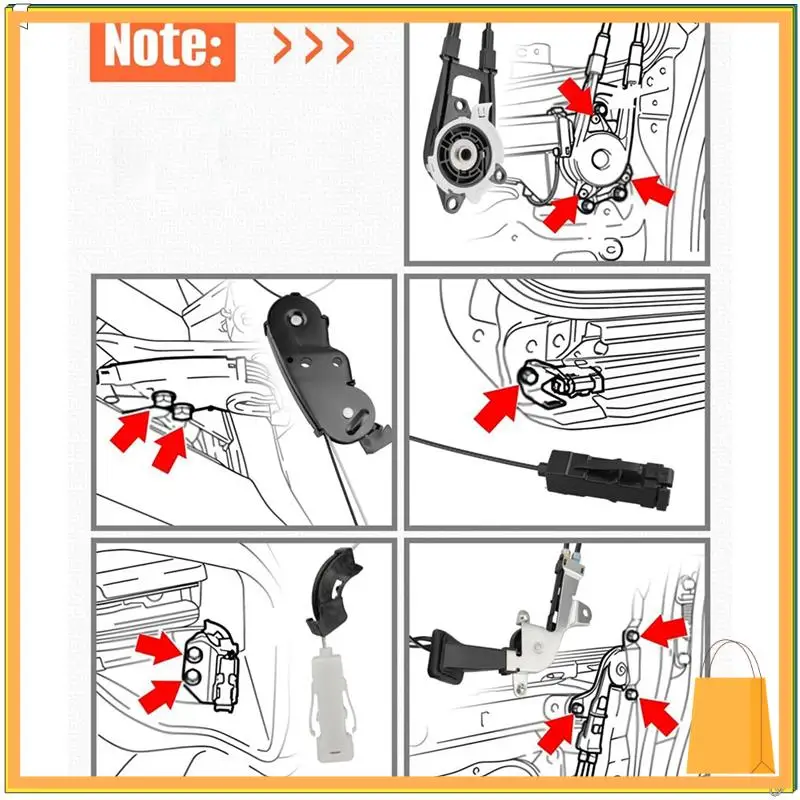 Note: >>>