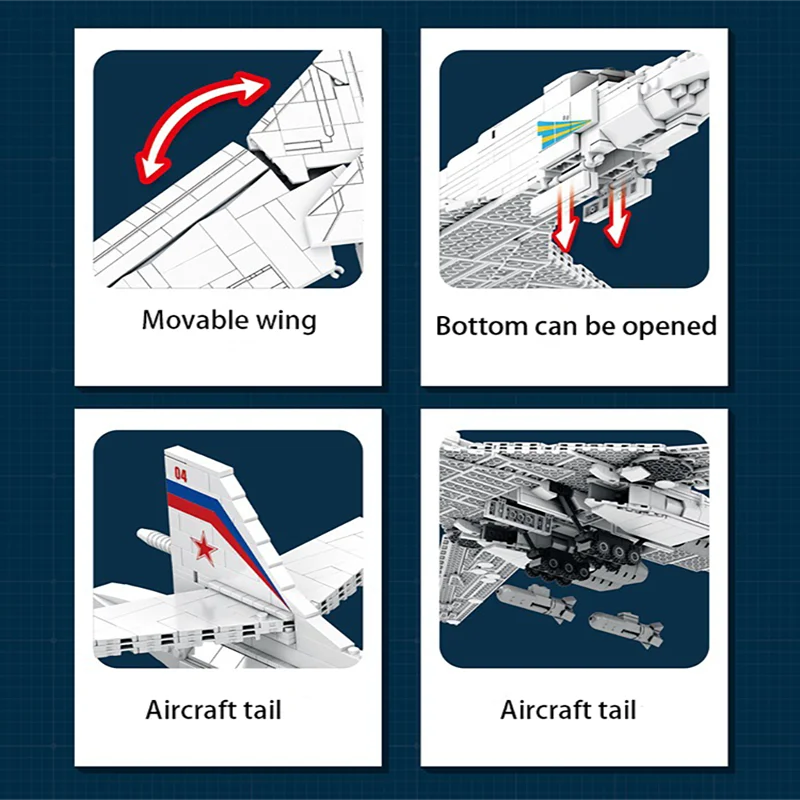 Movable wing

Bottom can be opened

04

Aircraft tail

Aircraft tail