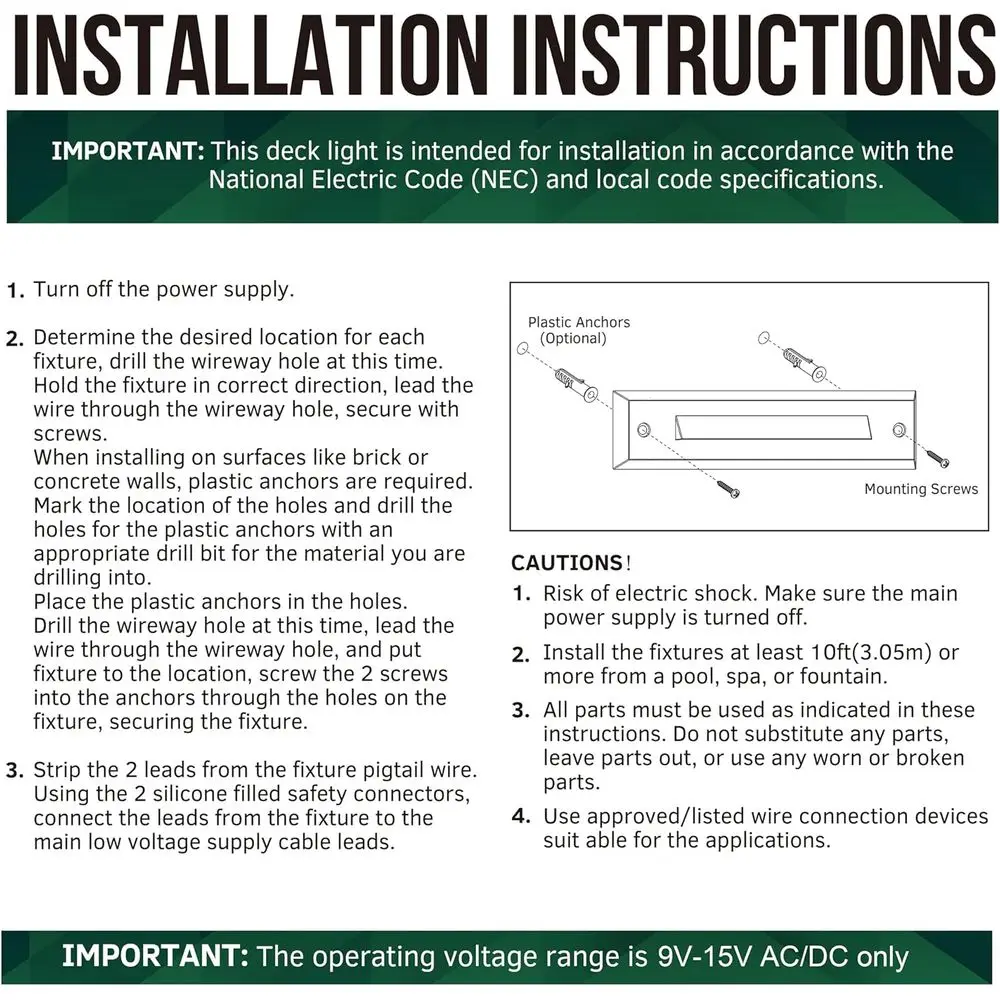 INSTALLATION INSTRUCTIONS

IMPORTANT: This deck light is intended for installation in accordance with the National Electric Code (NEC) and local code specifications.

1. Turn off the power supply.

2. Determine the desired location for each fixture, drill the wireway hole at this time. Hold the fixture in correct direction, lead the wire through the wireway hole, secure with screws.
When installing on surfaces like brick or concrete walls, plastic anchors are required. Mark the location of the holes and drill the holes for the plastic anchors with an appropriate drill bit for the material you are drilling into.
Place the plastic anchors in the holes.
Drill the wireway hole at this time, lead the wire through the wireway hole, and put fixture to the location, screw the 2 screws into the anchors through the holes on the fixture, securing the fixture.

3. Strip the 2 leads from the fixture pigtail wire. Using the 2 silicone filled safety connectors, connect the leads from the fixture to the main low voltage supply cable leads.

Plastic Anchors
(Optional)

Mounting Screws

CAUTIONS!

1. Risk of electric shock. Make sure the main power supply is turned off.

2. Install the fixtures at least 10ft(3.05m) or more from a pool, spa, or fountain.

3. All parts must be used as indicated in these instructions. Do not substitute any parts, leave parts out, or use any worn or broken parts.

4. Use approved/listed wire connection devices suit able for the applications.

IMPORTANT: The operating voltage range is 9V-15V AC/DC only