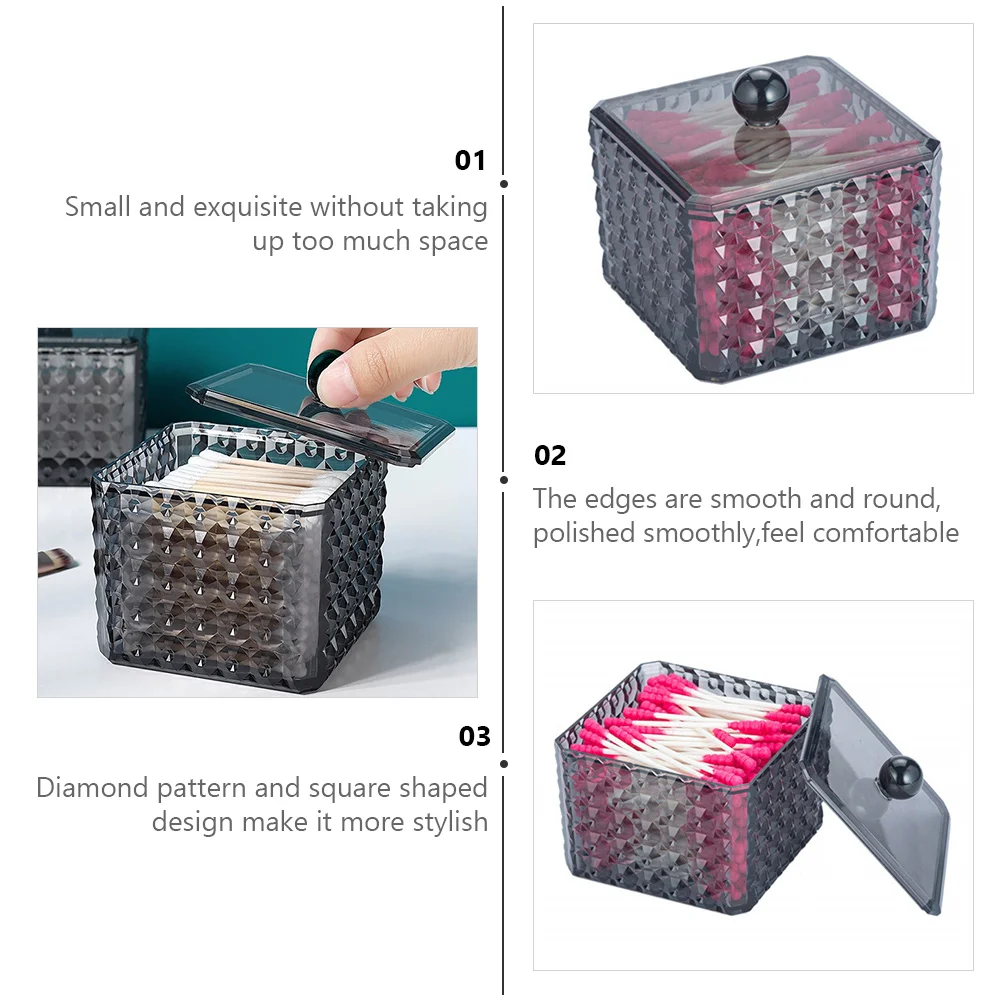 01
Small and exquisite without taking up too much space

02
The edges are smooth and round, polished smoothly,feel comfortable

03
Diamond pattern and square shaped design make it more stylish