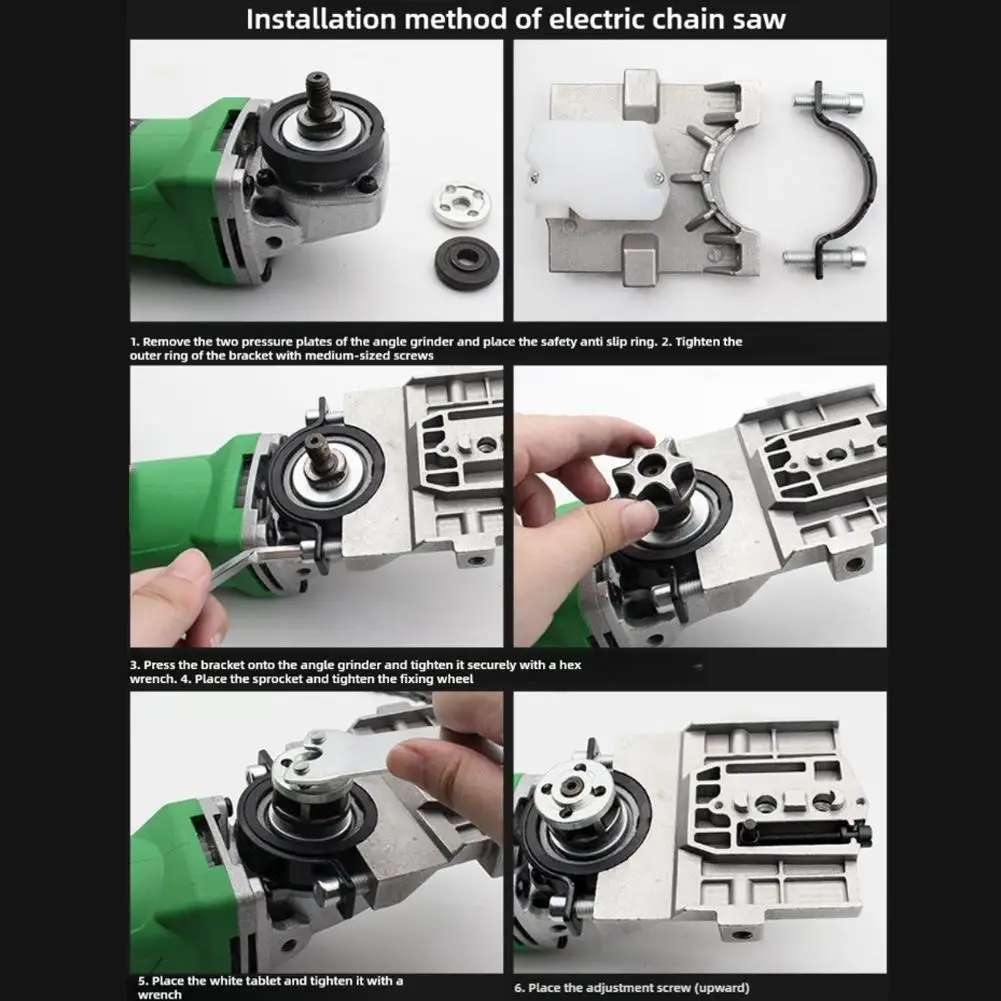 Installation method of electric chain saw

1. Remove the two pressure plates of the angle grinder and place the safety anti slip ring. 2. Tighten the outer ring of the bracket with medium-sized screws

3. Press the bracket onto the angle grinder and tighten it securely with a hex wrench. 4. Place the sprocket and tighten the fixing wheel

5. Place the white tablet and tighten it with a wrench

6. Place the adjustment screw (upward)