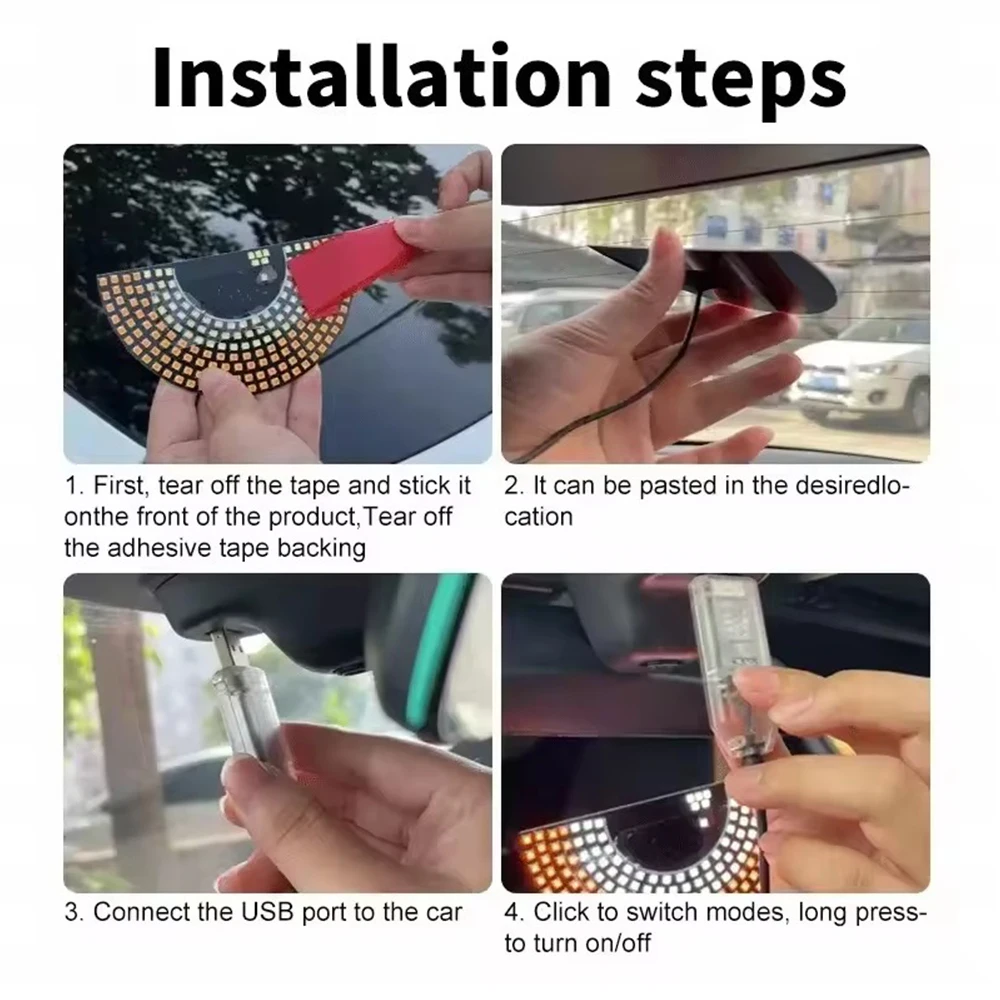 Installation steps

1. First, tear off the tape and stick it onthe front of the product,Tear off the adhesive tape backing

2. It can be pasted in the desiredlocation

3. Connect the USB port to the car

4. Click to switch modes, long press-to turn on/off