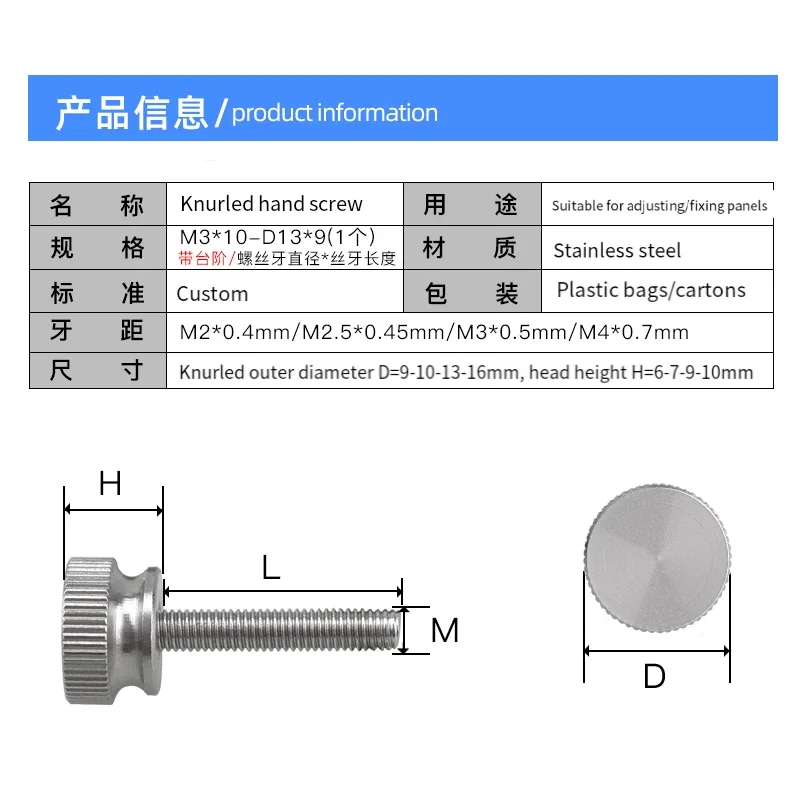 产品信息/product information

| 名 称 | Knurled hand screw | 用 途 | Suitable for adjusting/fixing panels |
|---|---|---|---|
| 规 格 | M3*10–D13*9(1个) 带台阶/螺丝牙直径*丝牙长度 | 材 质 | Stainless steel |
| 标 准 | Custom | 包 装 | Plastic bags/cartons |
| 牙 距 | M2*0.4mm/M2.5*0.45mm/M3*0.5mm/M4*0.7mm | | |
| 尺 寸 | Knurled outer diameter D=9-10-13-16mm, head height H=6-7-9-10mm | | |

H

L

M

D