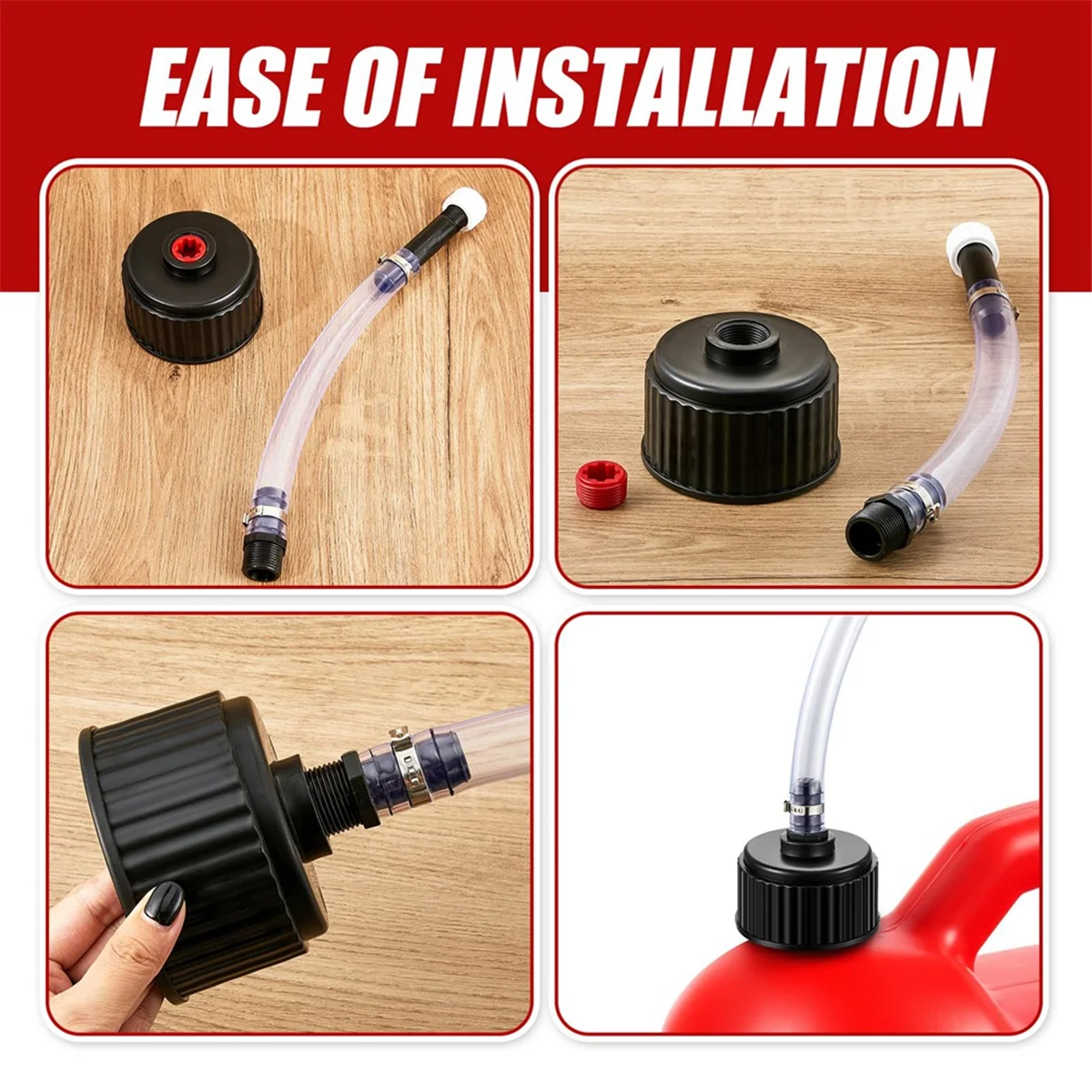 EASE OF INSTALLATION