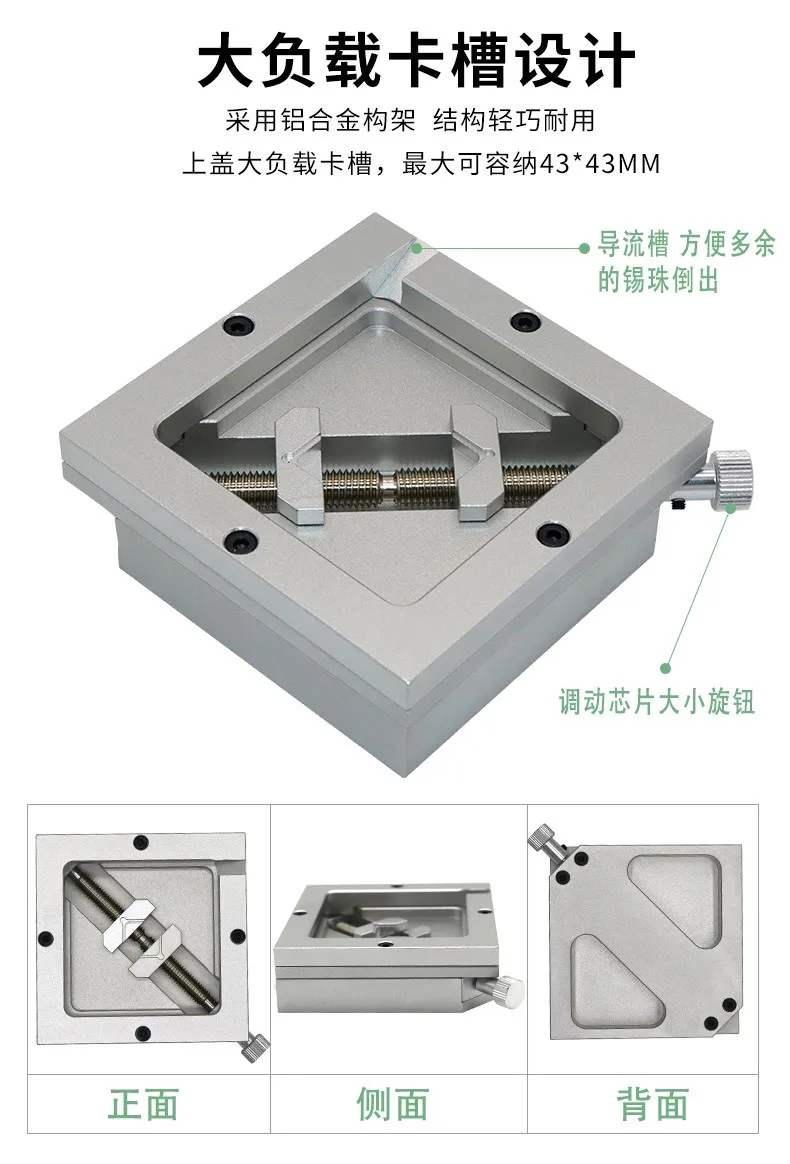 大负载卡槽设计

采用铝合金构架 结构轻巧耐用

上盖大负载卡槽，最大可容纳43*43MM

导流槽 方便多余的锡珠倒出

调动芯片大小旋钮

正面

侧面

背面