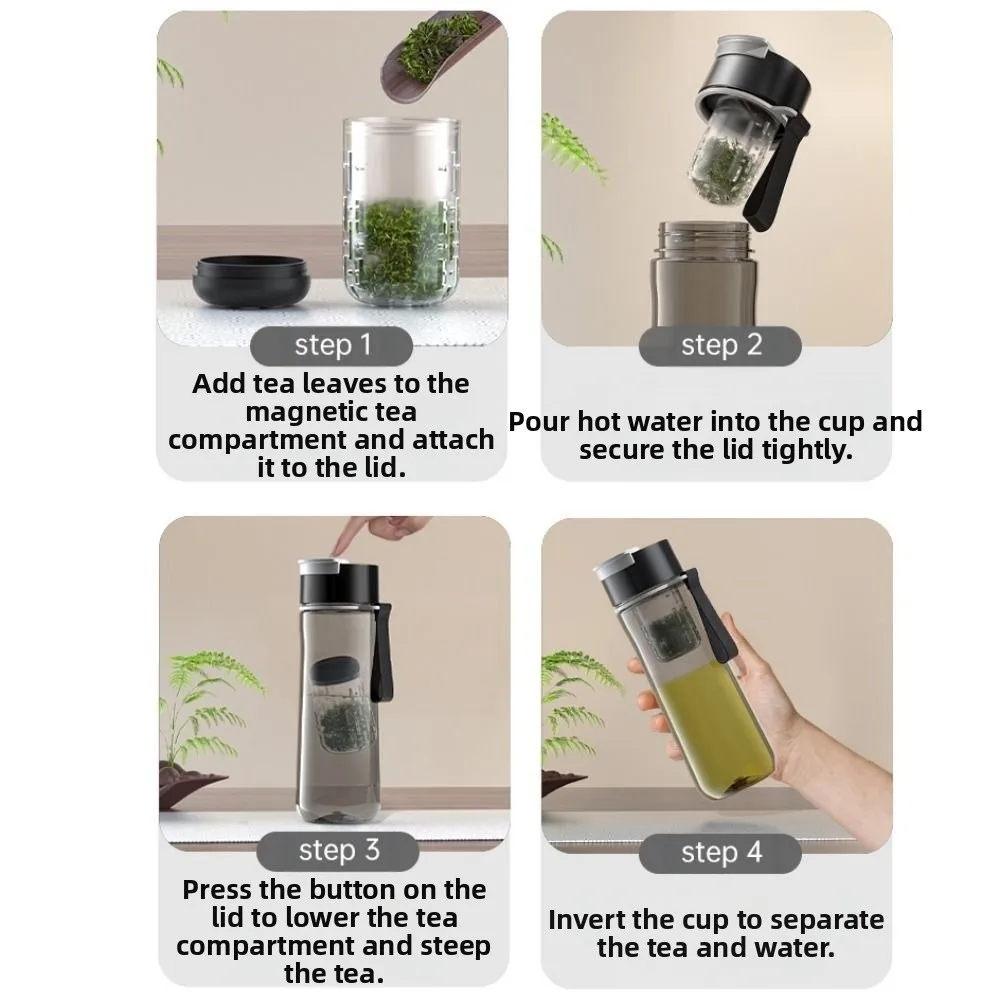 step 1
Add tea leaves to the magnetic tea compartment and attach it to the lid.

step 2
Pour hot water into the cup and secure the lid tightly.

step 3
Press the button on the lid to lower the tea compartment and steep the tea.

step 4
Invert the cup to separate the tea and water.