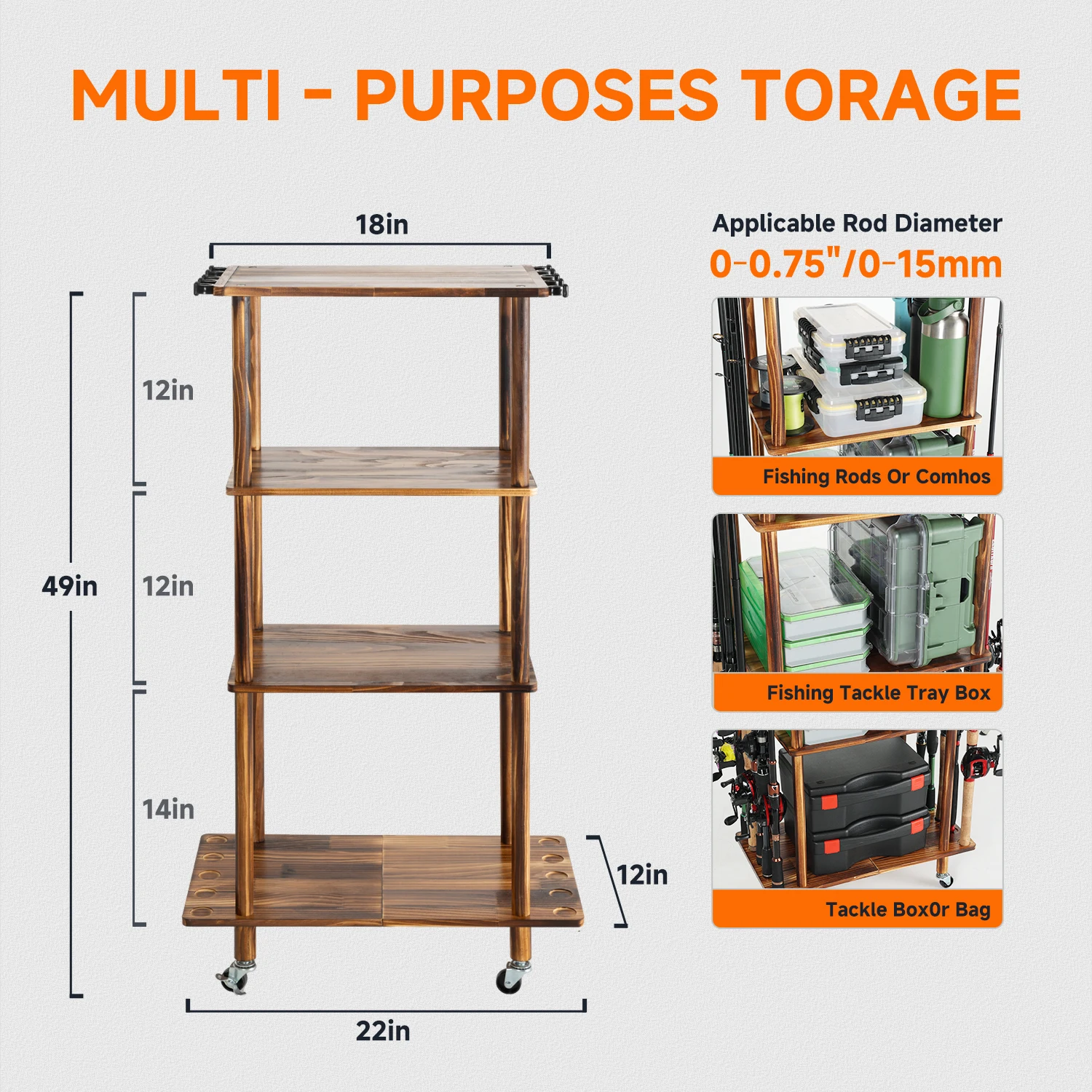 MULTI - PURPOSES TORAGE

18in

12in

12in

49in

14in

12in

22in

Applicable Rod Diameter
0-0.75"/0-15mm

Fishing Rods Or Comhos

Fishing Tackle Tray Box

Tackle Box0r Bag