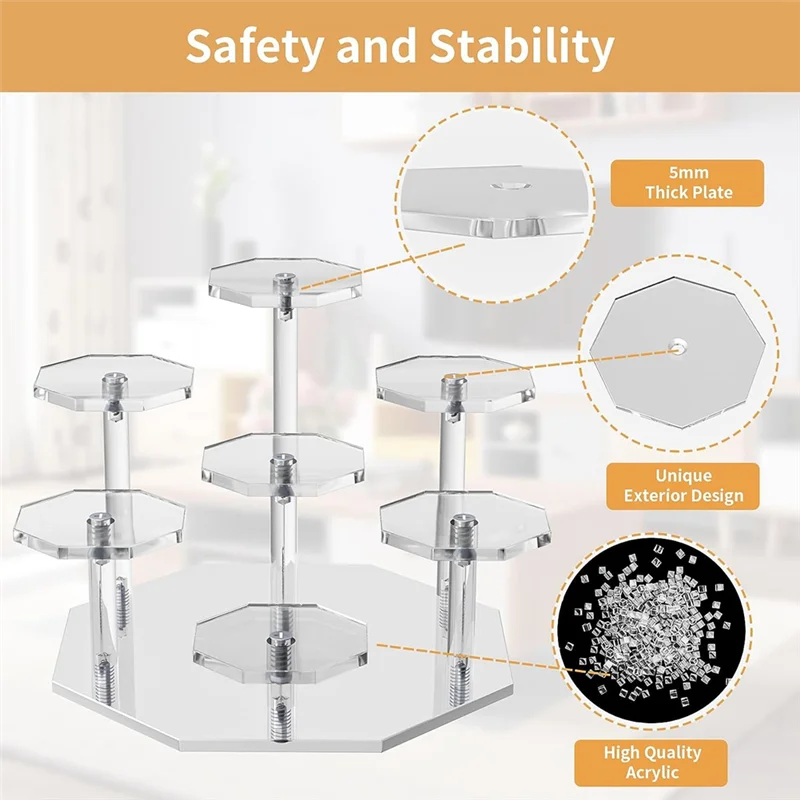 Safety and Stability

5mm Thick Plate

Unique Exterior Design

High Quality Acrylic